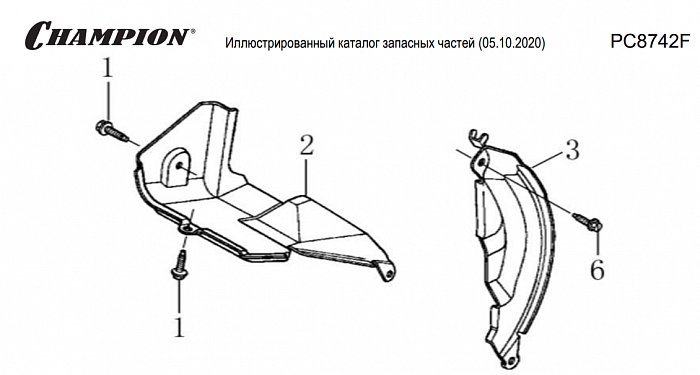 CHAMPION®

Иллюстрированный каталог запасных частей (05.10.2020)

PC8742F

1

2

3

6

1