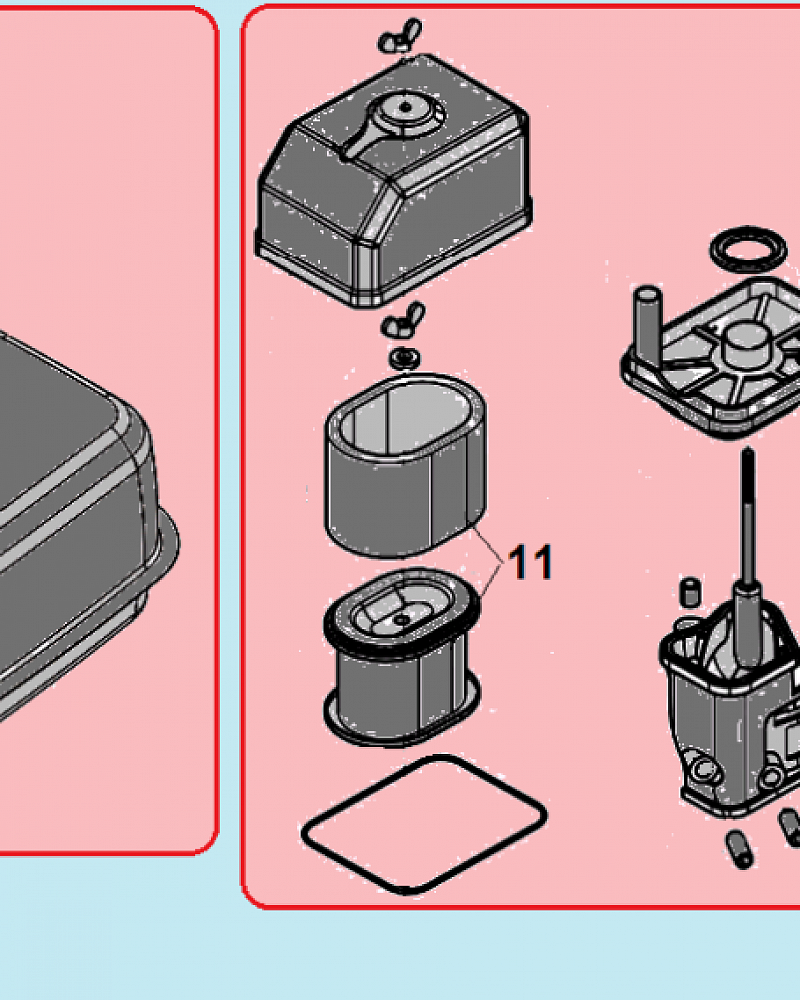 11