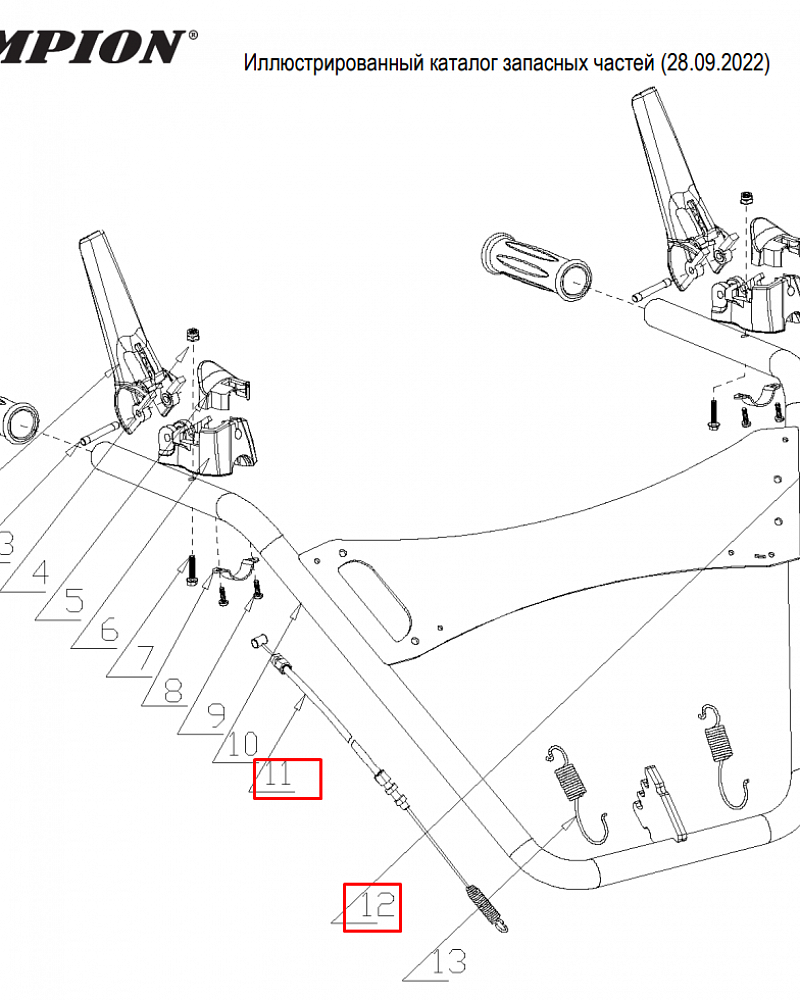 MPION®

Иллюстрированный каталог запасных частей (28.09.2022)

3
4
5
6
7
8
9
10
11
12
13