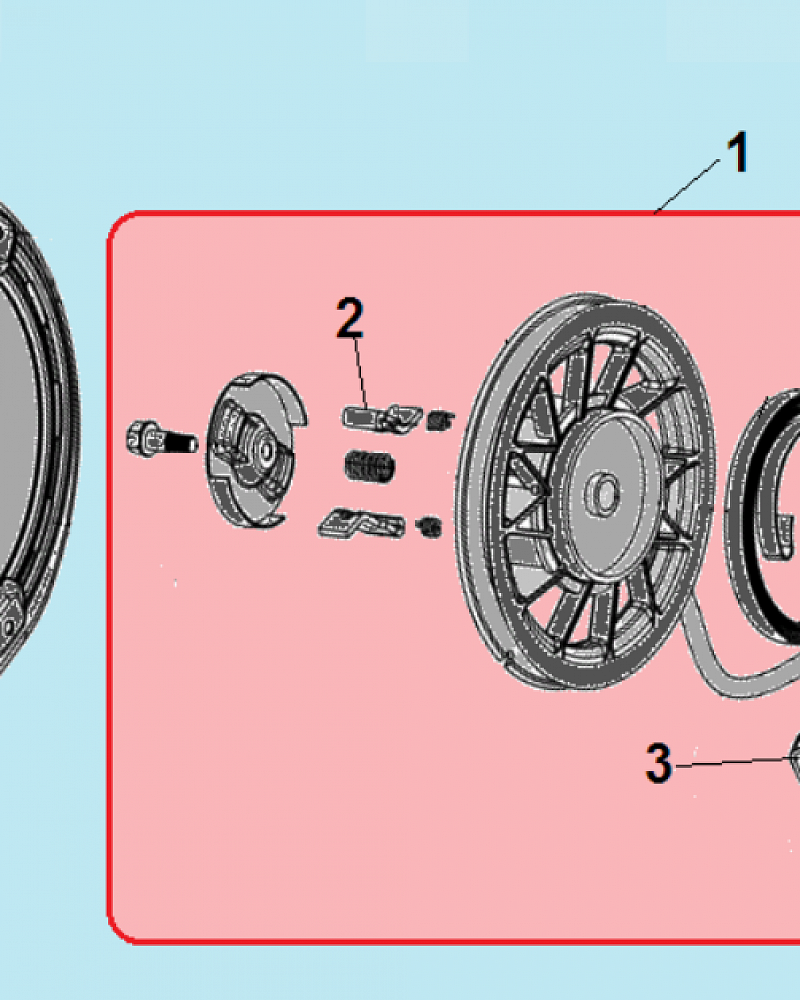 1
2
3