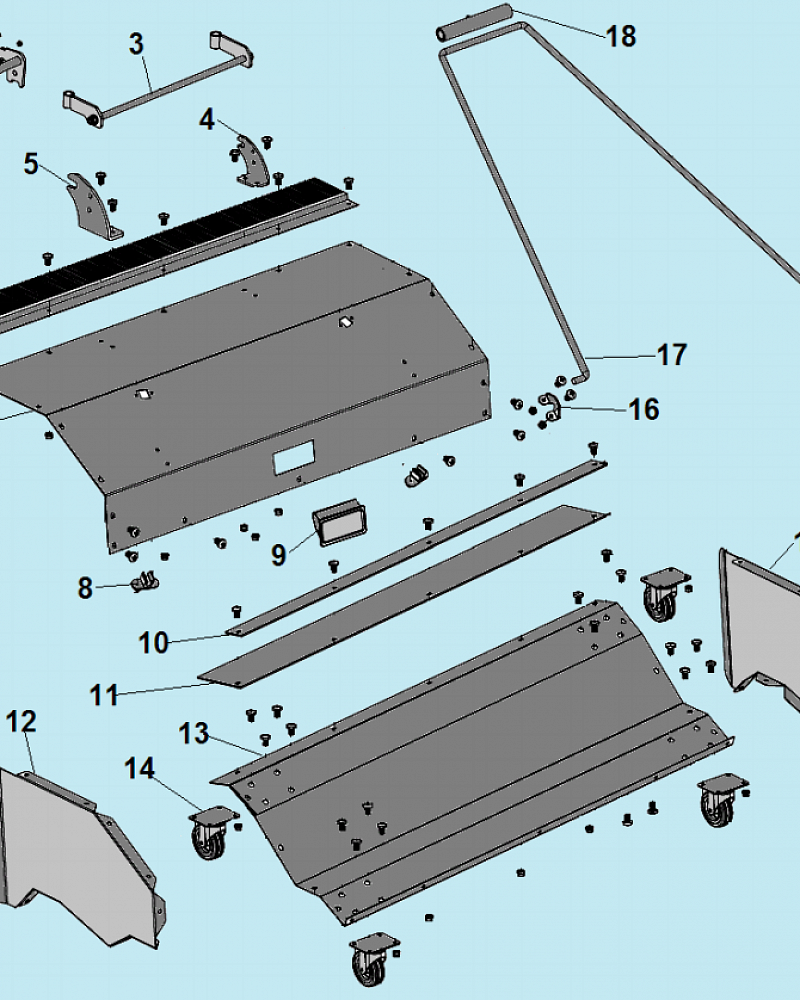 3
18
4
5
17
16
9
8
10
11
12
13
14