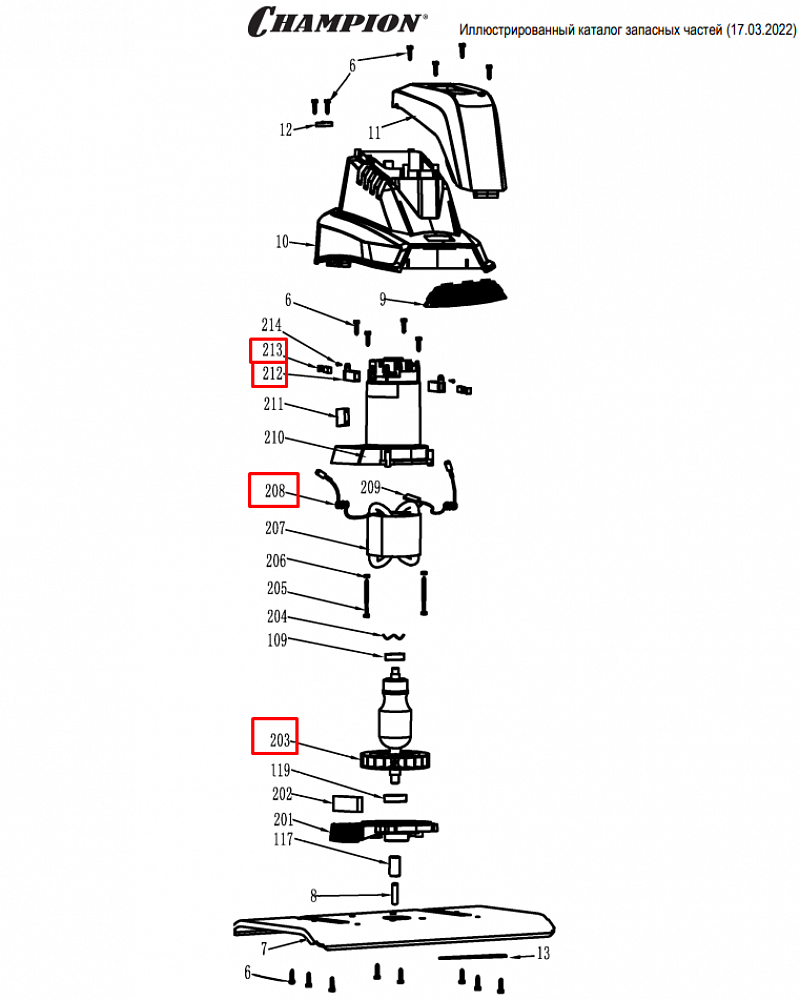 CHAMPION® Иллюстрированный каталог запасных частей (17.03.2022)

6
12
11
10
9
6
214
213
212
211
210
208
209
207
206
205
204
109
203
119
202
201
117
8
7
13
6