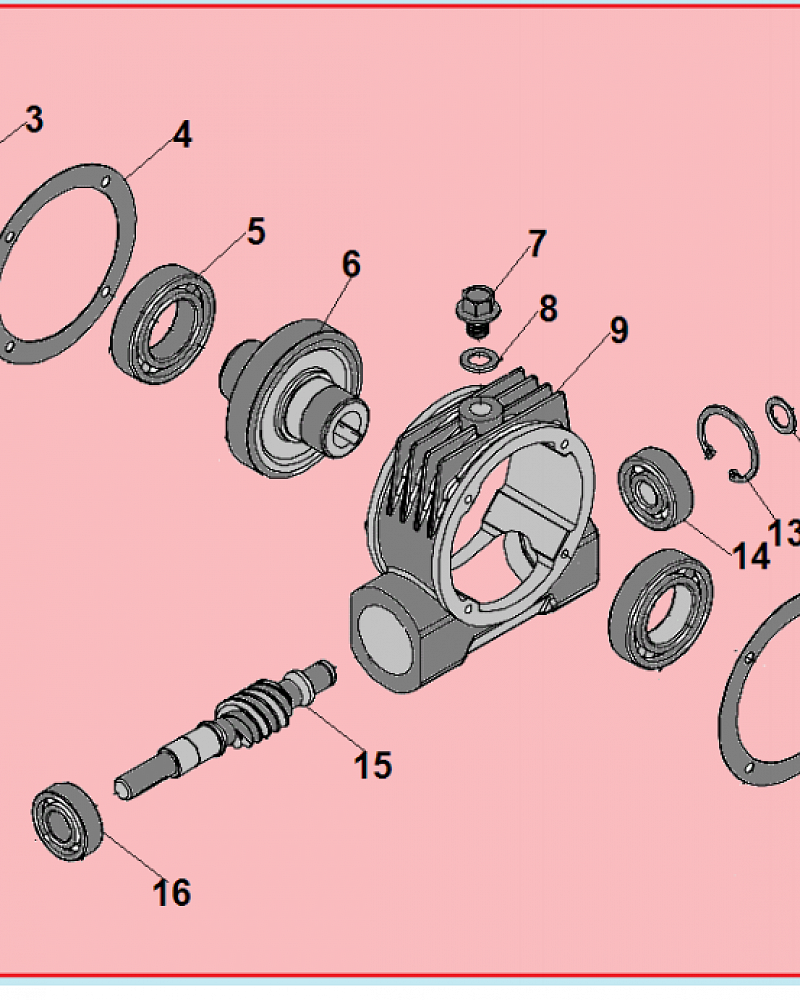 3
4
5
6
7
8
9
13
14
15
16