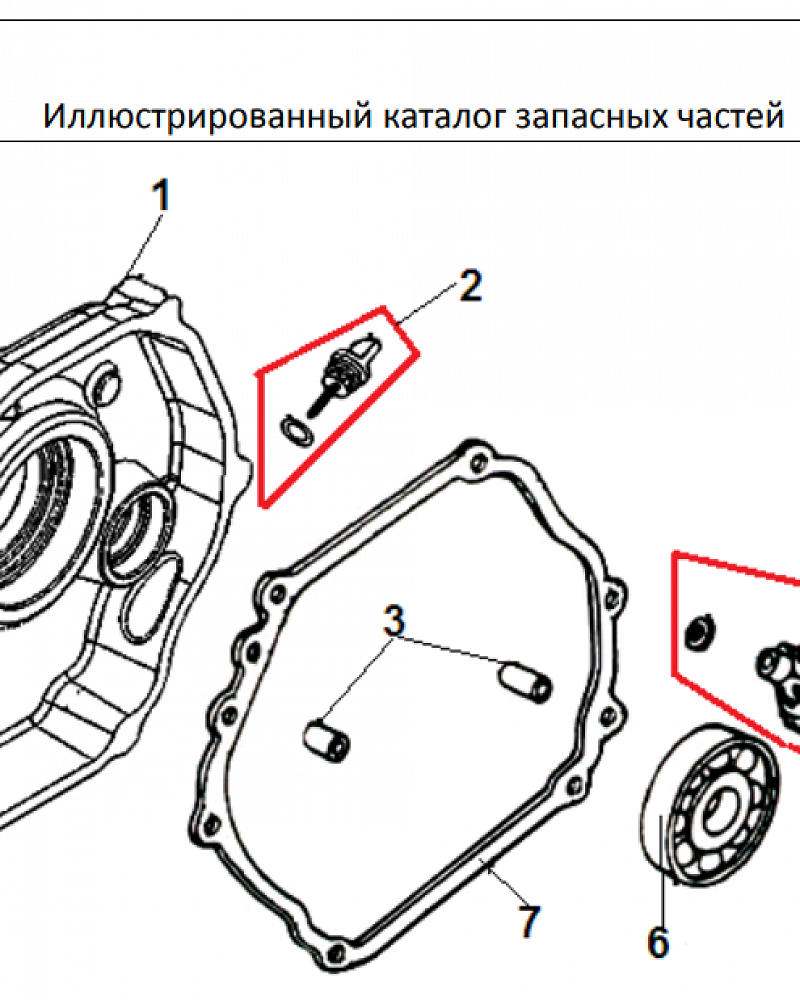 Иллюстрированный каталог запасных частей

1

2

3

7

6