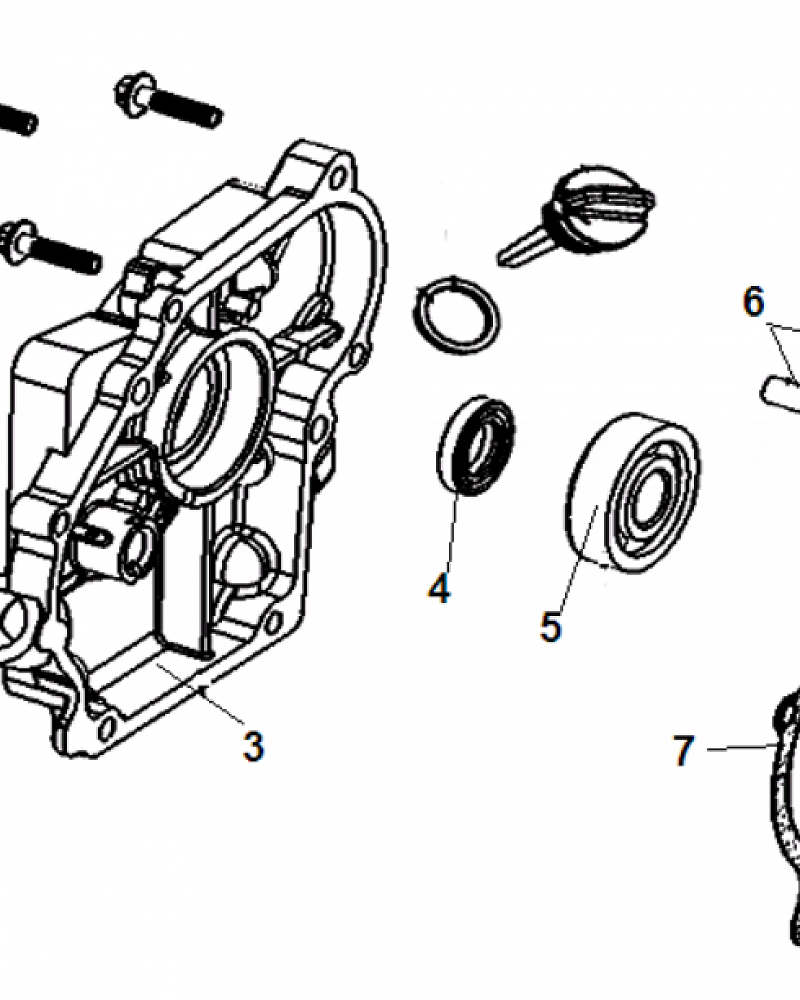 6

4

5

3

7