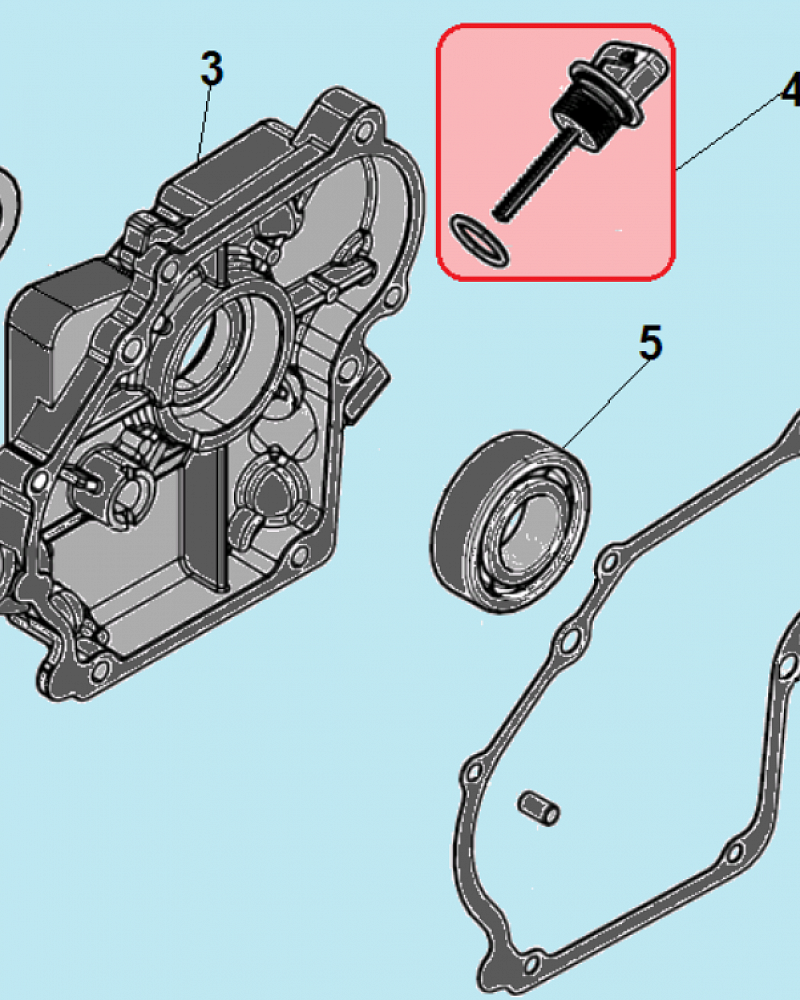 3
4
5