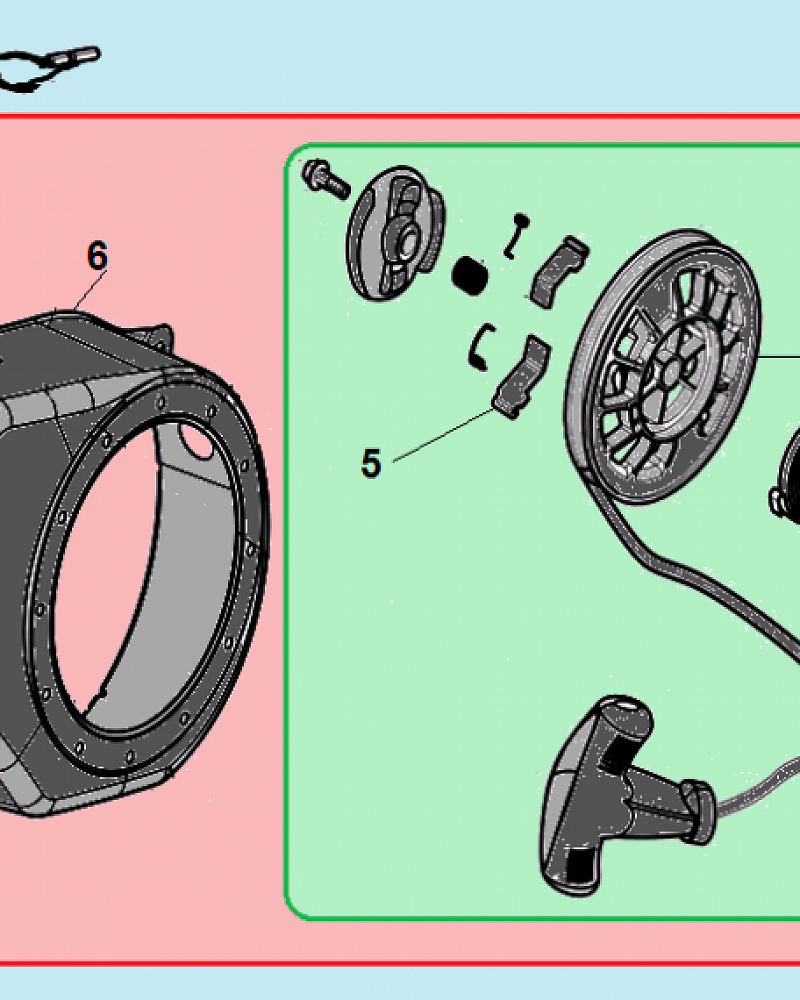 6

5