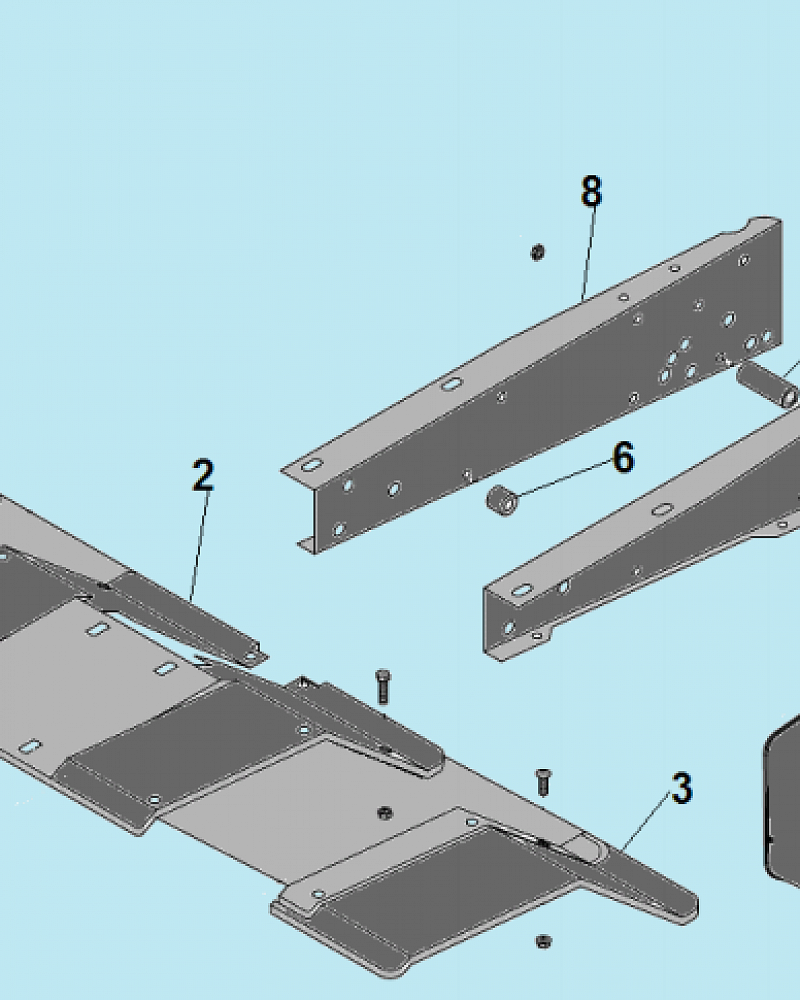 8
2
6
3