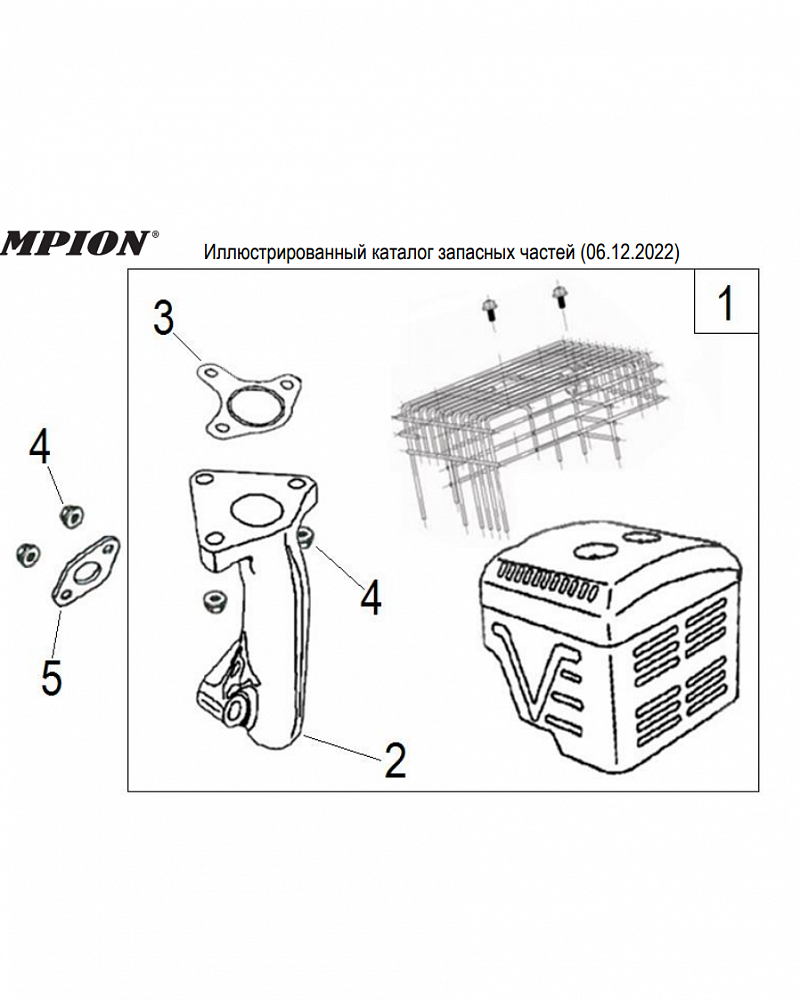 MPION®

Иллюстрированный каталог запасных частей (06.12.2022)

1

3

4

4

5

2