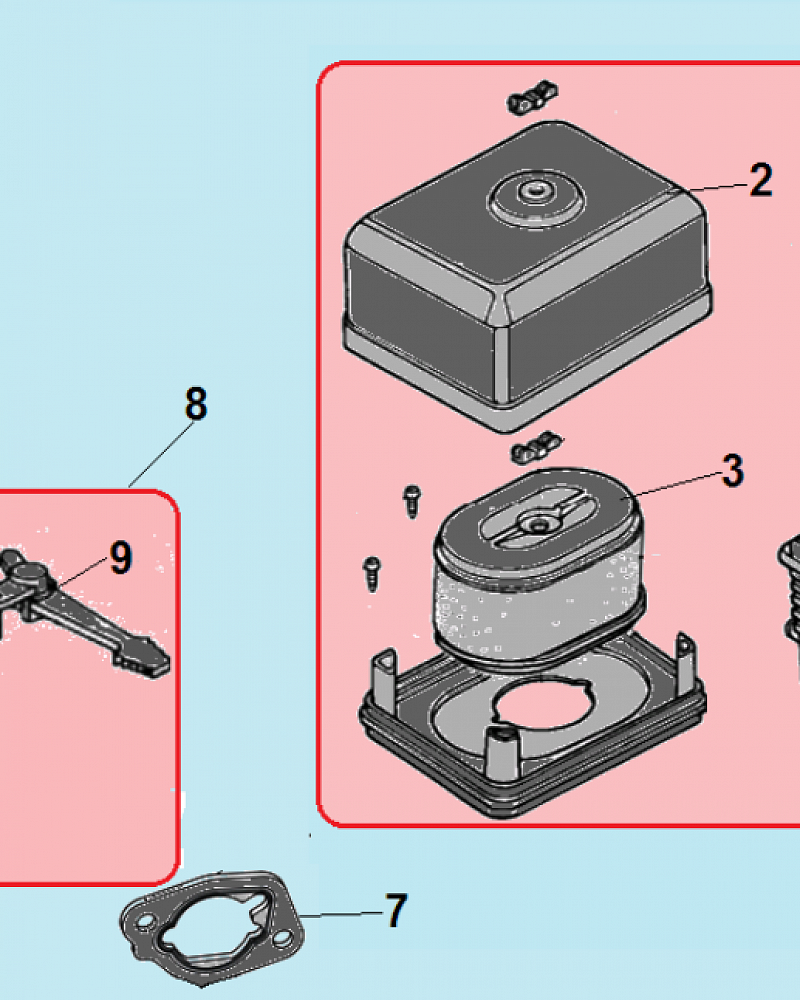 2
8
3
9
7