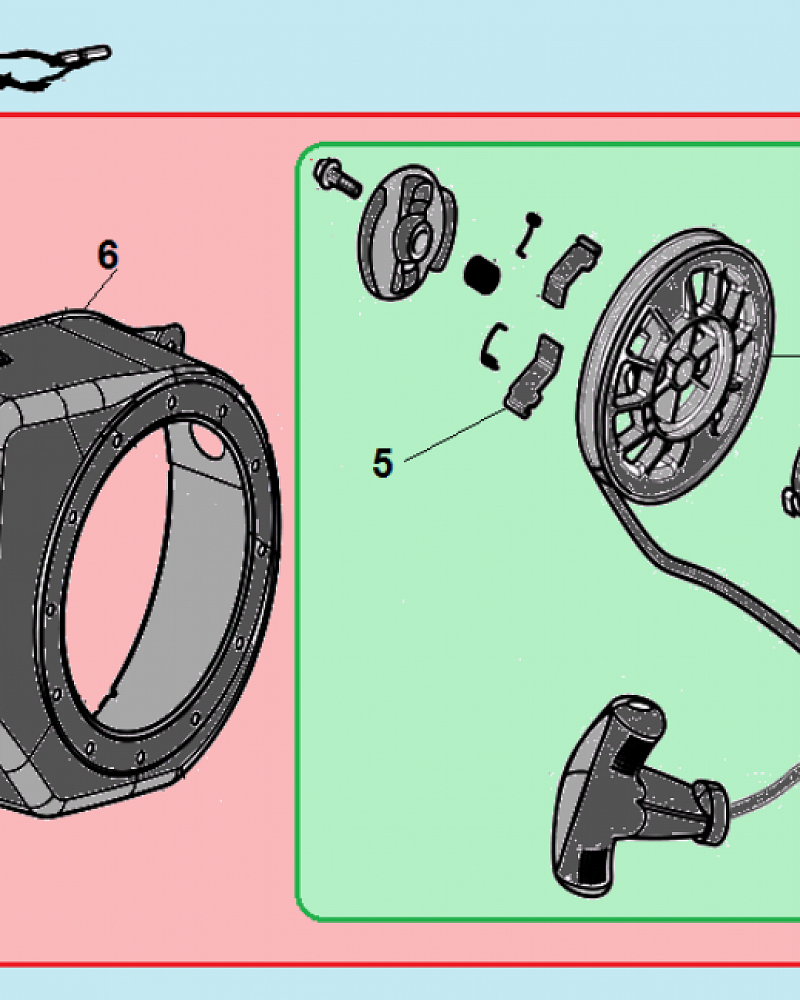 6

5