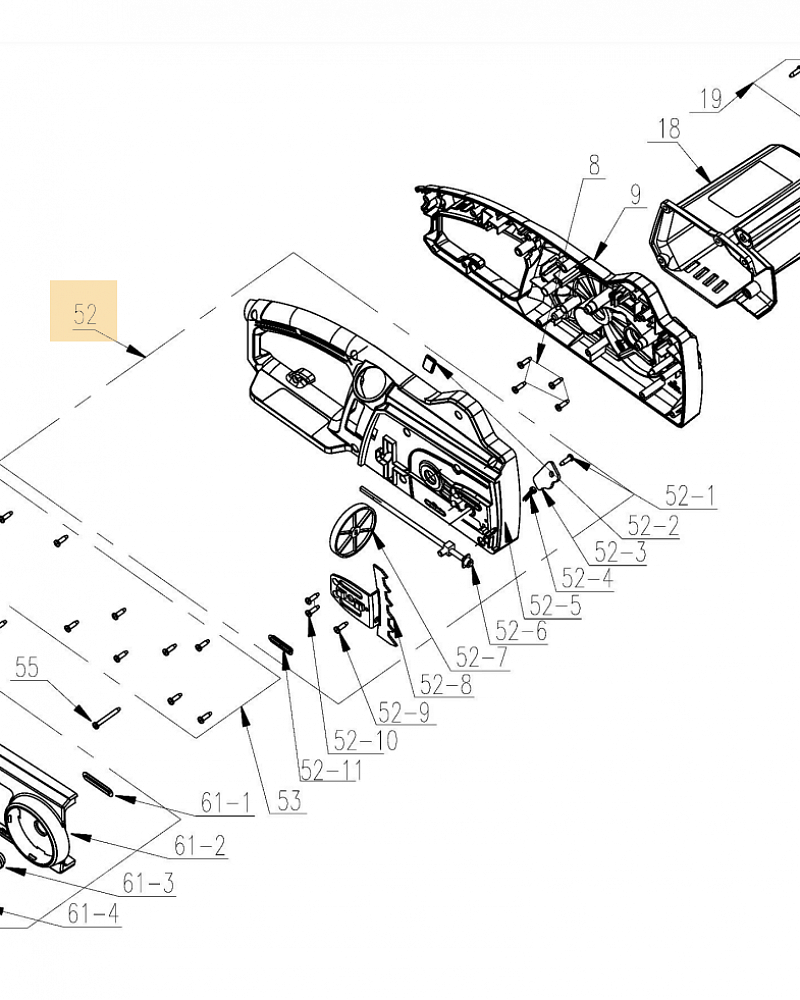 19
18
8
9
52
52-1
52-2
52-3
52-4
52-5
52-6
52-7
52-8
52-9
52-10
52-11
55
53
61-1
61-2
61-3
61-4