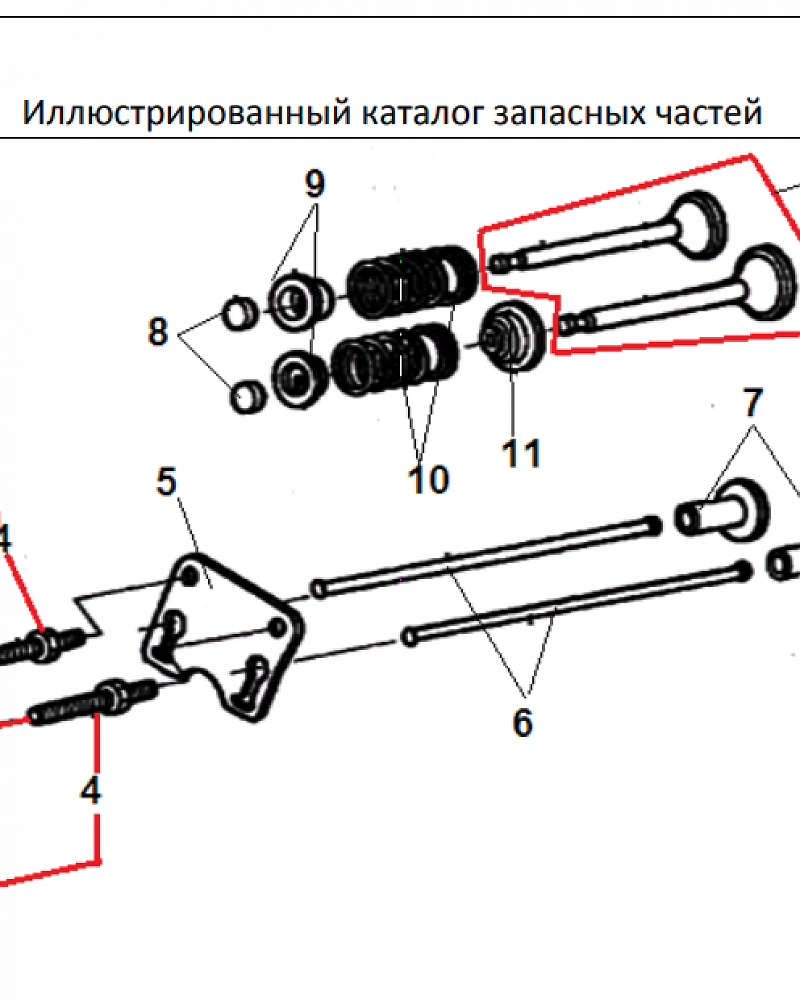 Иллюстрированный каталог запасных частей

9

8

10

11

7

5

4

6

4