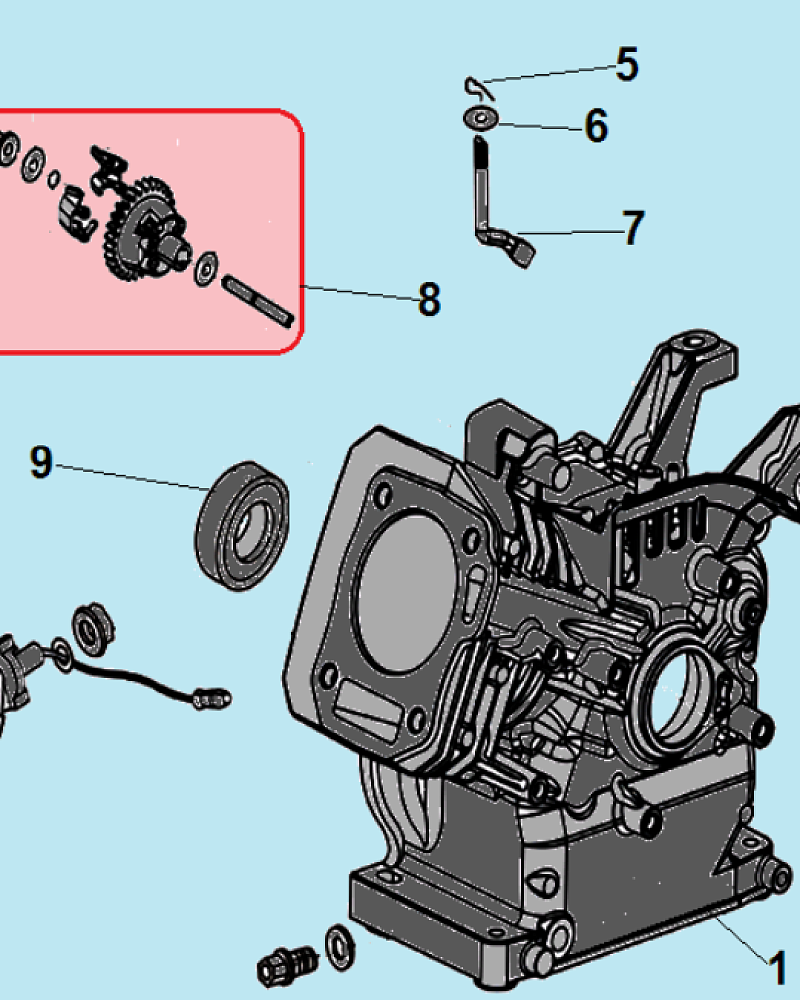 5
6
7
8
9
1