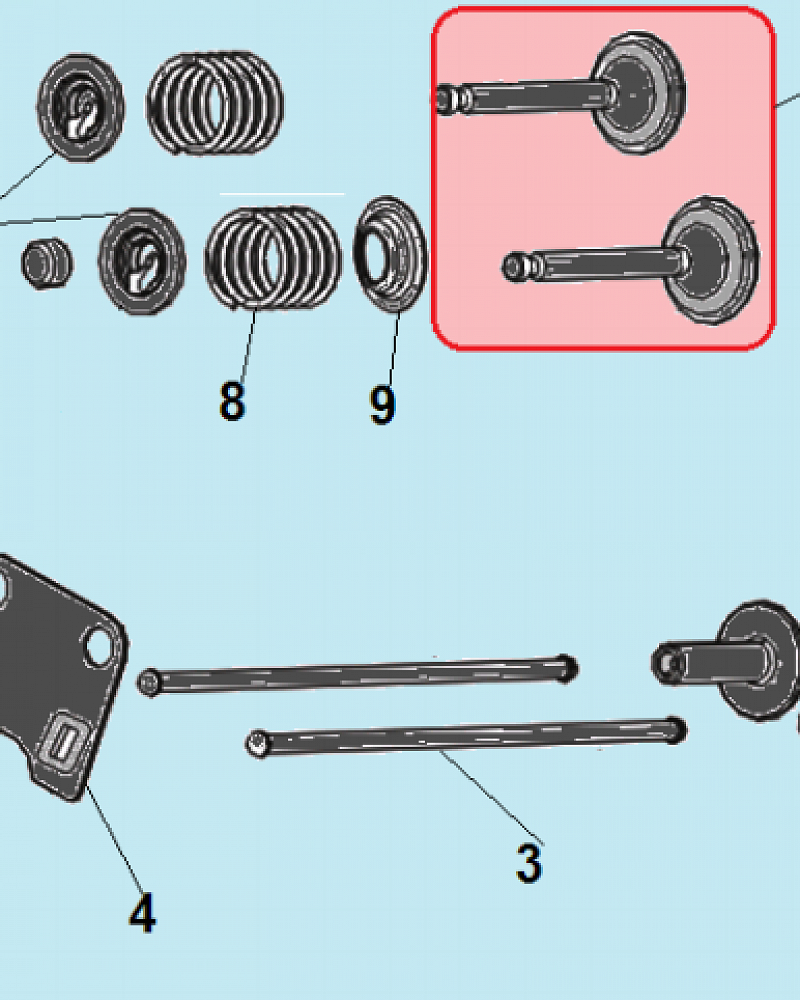 8
9
3
4