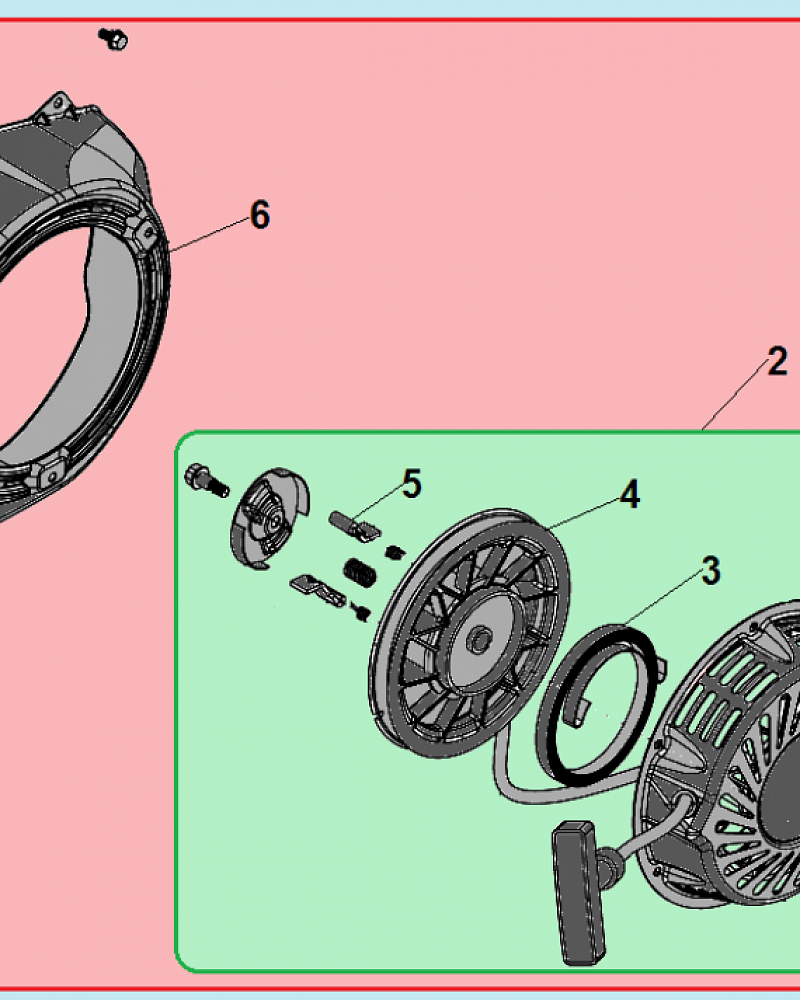 6
2
5
4
3