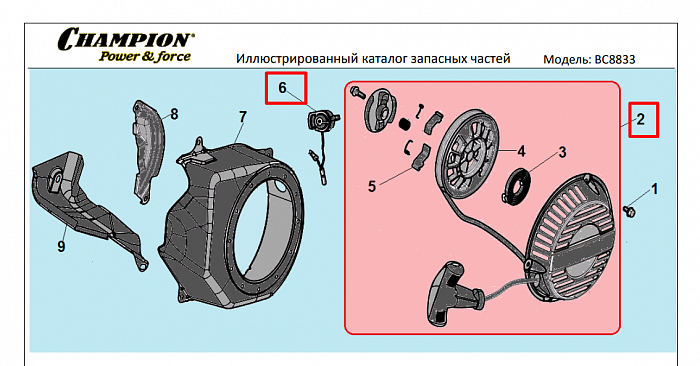 CHAMPION®
Power & force

Иллюстрированный каталог запасных частей

Модель: BC8833

6
8
7
2
4
3
5
1
9