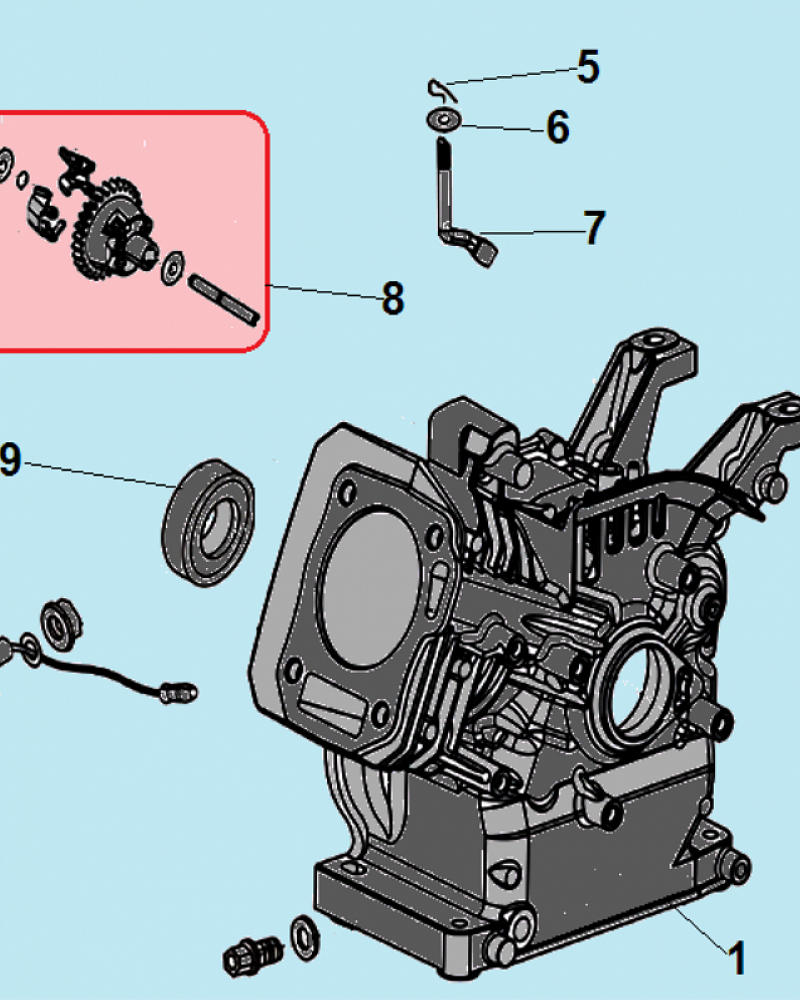 5
6
7
8
9
1