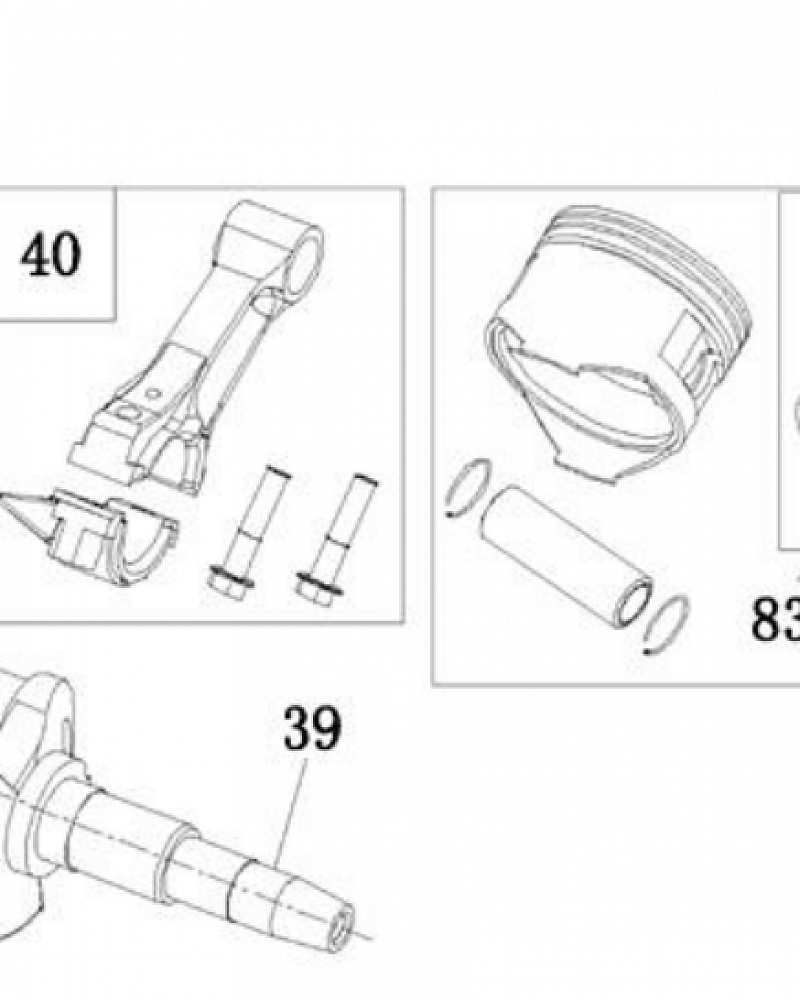 40

83

39