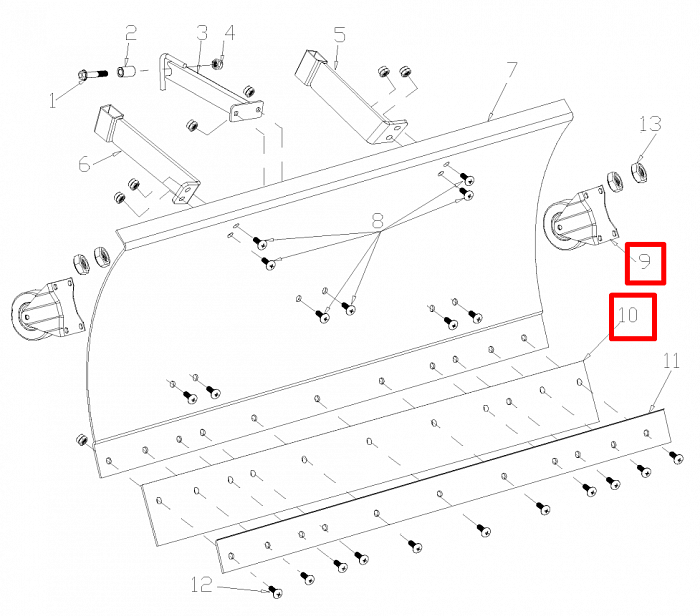 1
2
3
4
5
6
7
8
9
10
11
12
13