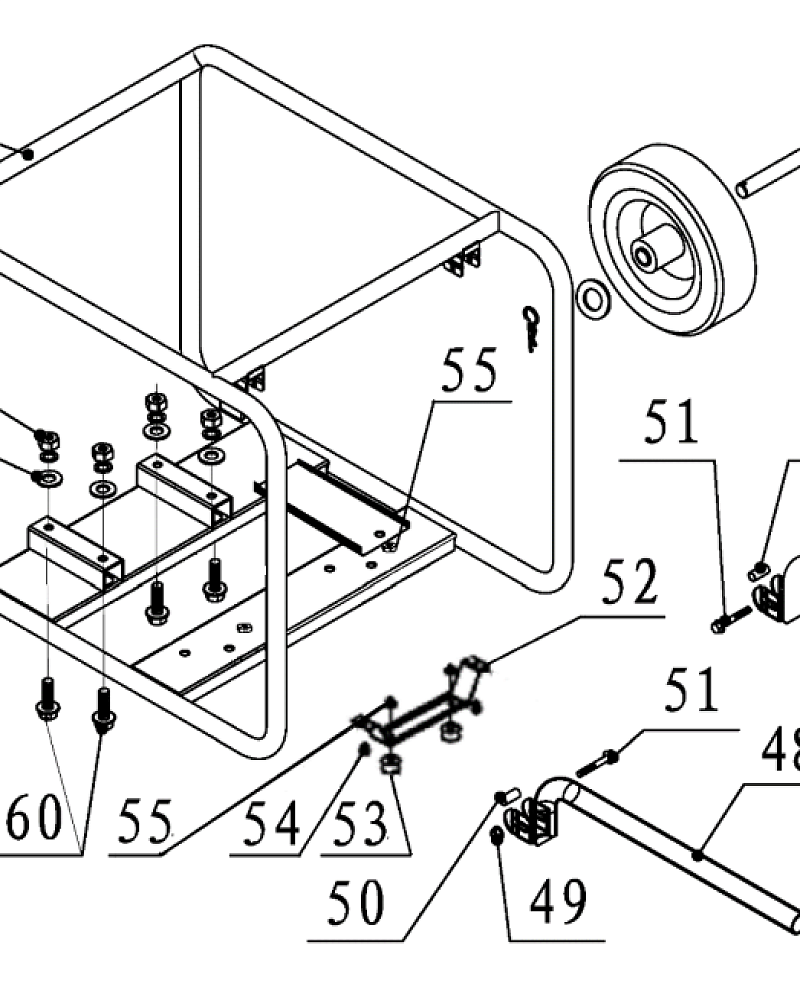 55
51
52
51
48
60
55
54
53
50
49