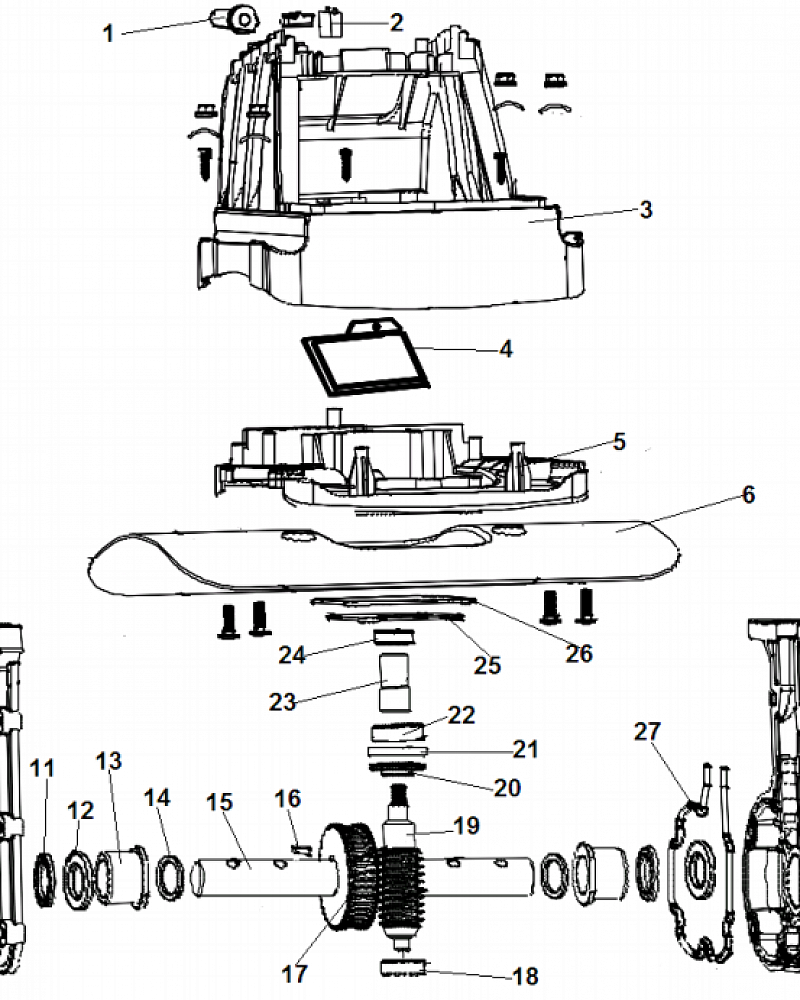 1
2
3
4
5
6
24
25
26
23
22
21
20
27
11
12
13
14
15
16
19
17
18