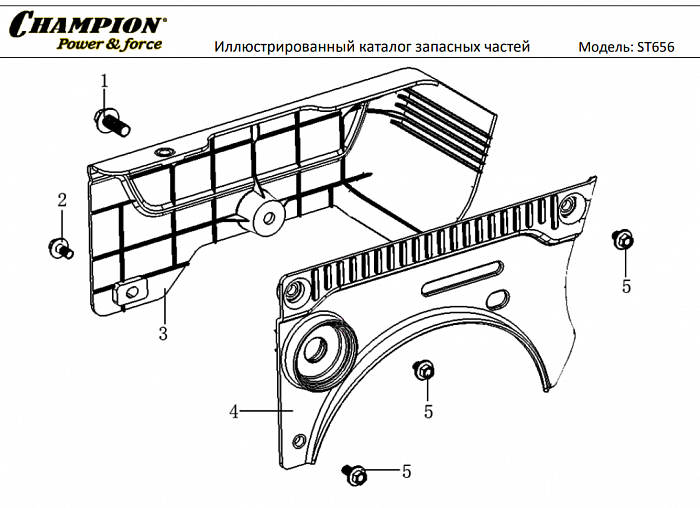 CHAMPION®
Power & force

Иллюстрированный каталог запасных частей

Модель: ST656

1
2
3
4
5
5
5