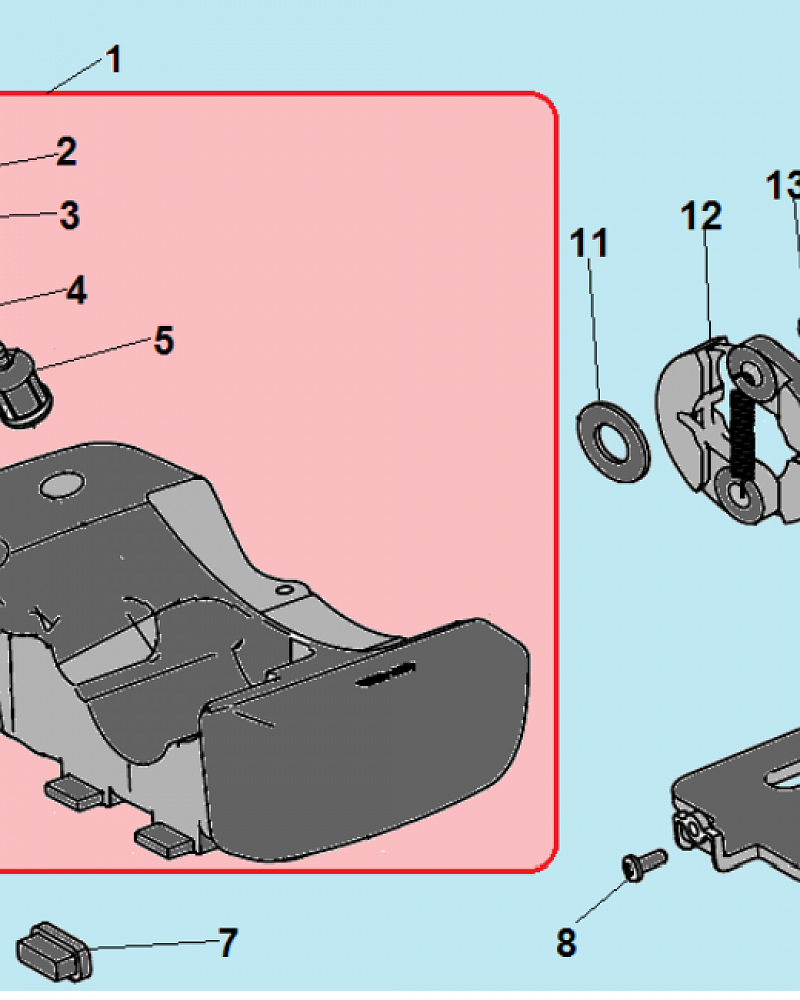 1
2
3
4
5
11
12
13
7
8