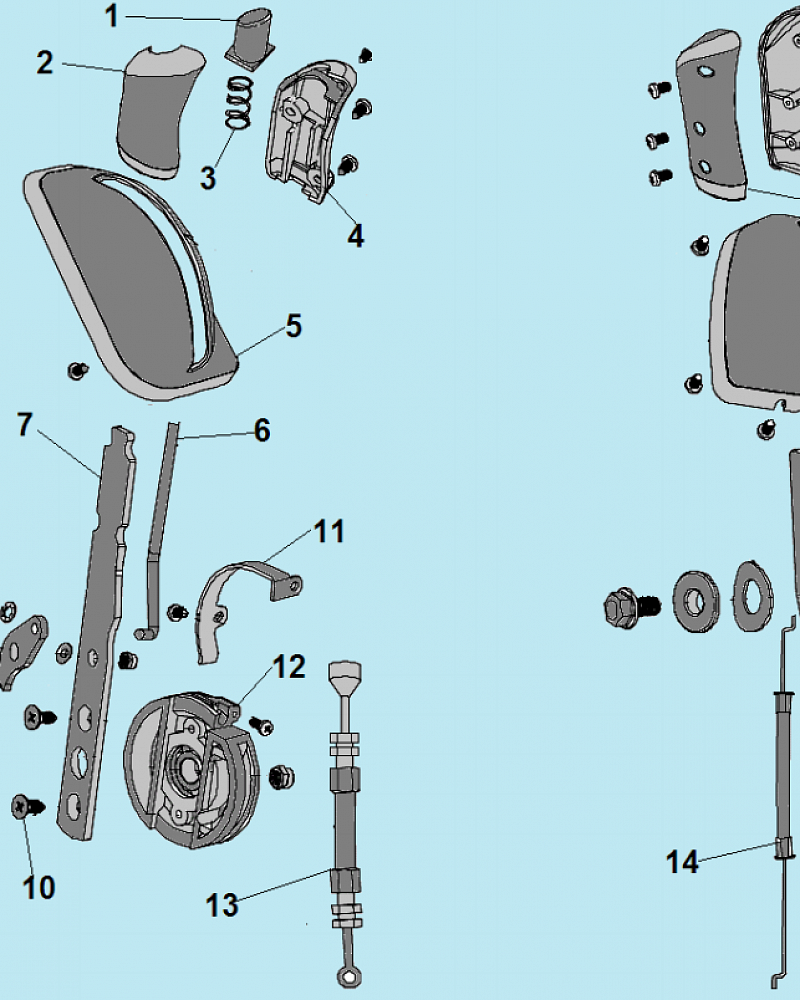 1
2
3
4
5
7
6
11
12
10
13
14