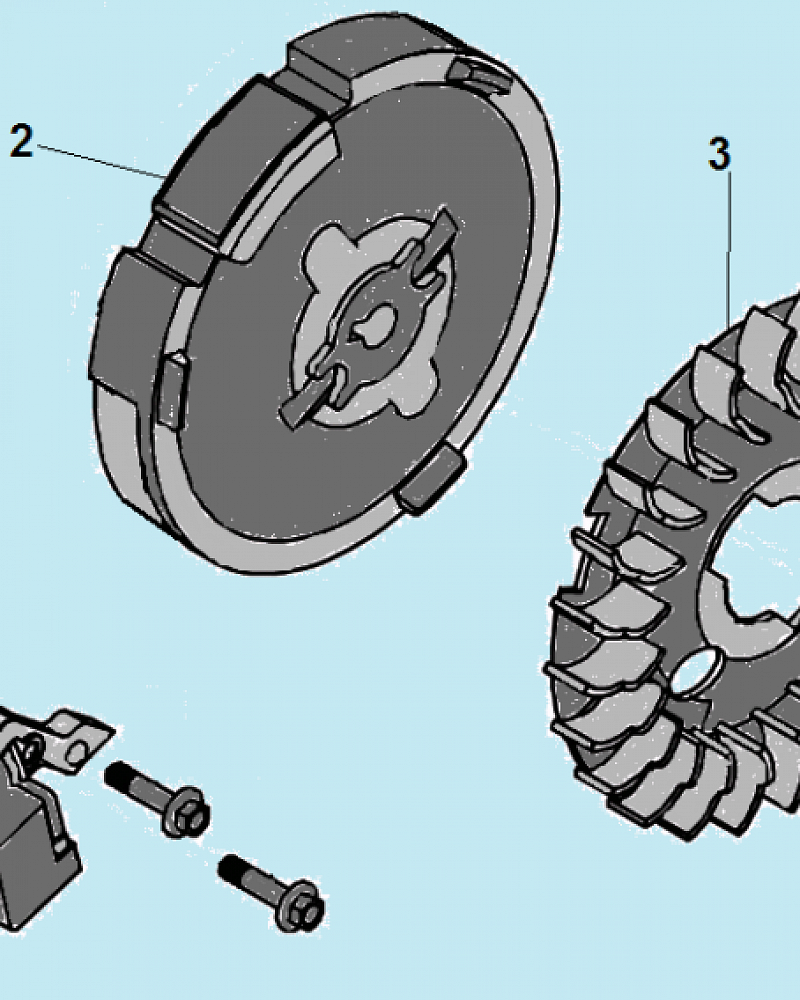 2
3