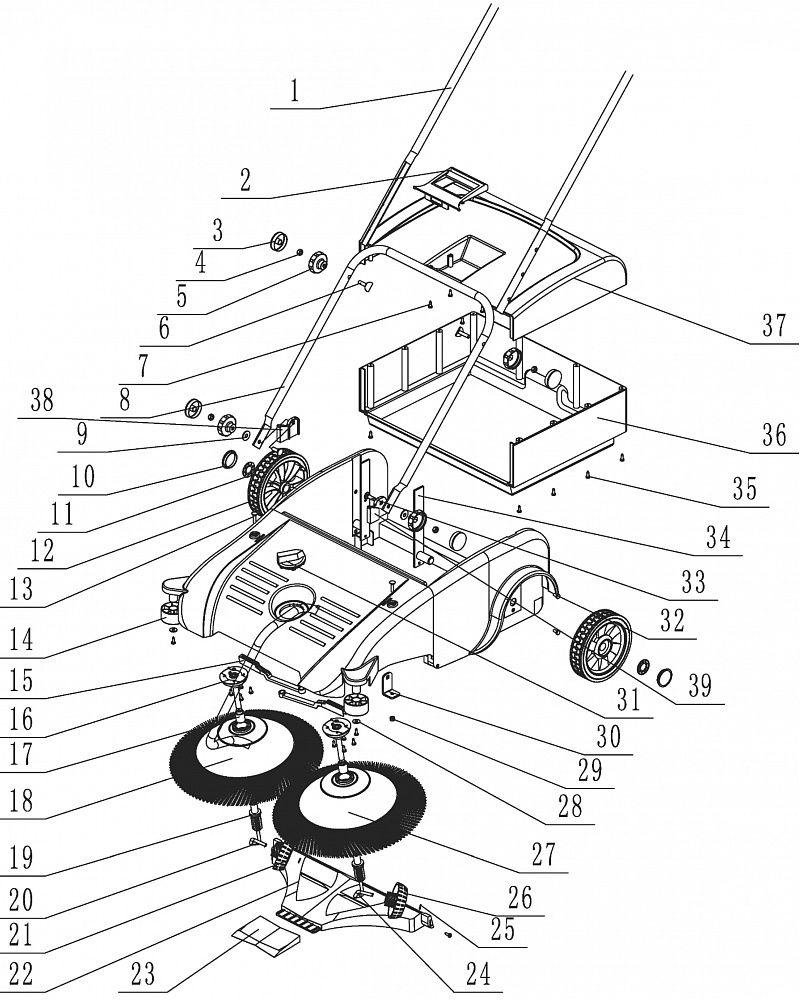 1
2
3
4
5
6
7
8
38
9
10
11
12
13
14
15
16
17
18
19
20
21
22
23
24
25
26
27
28
29
30
31
39
32
33
34
35
36
37