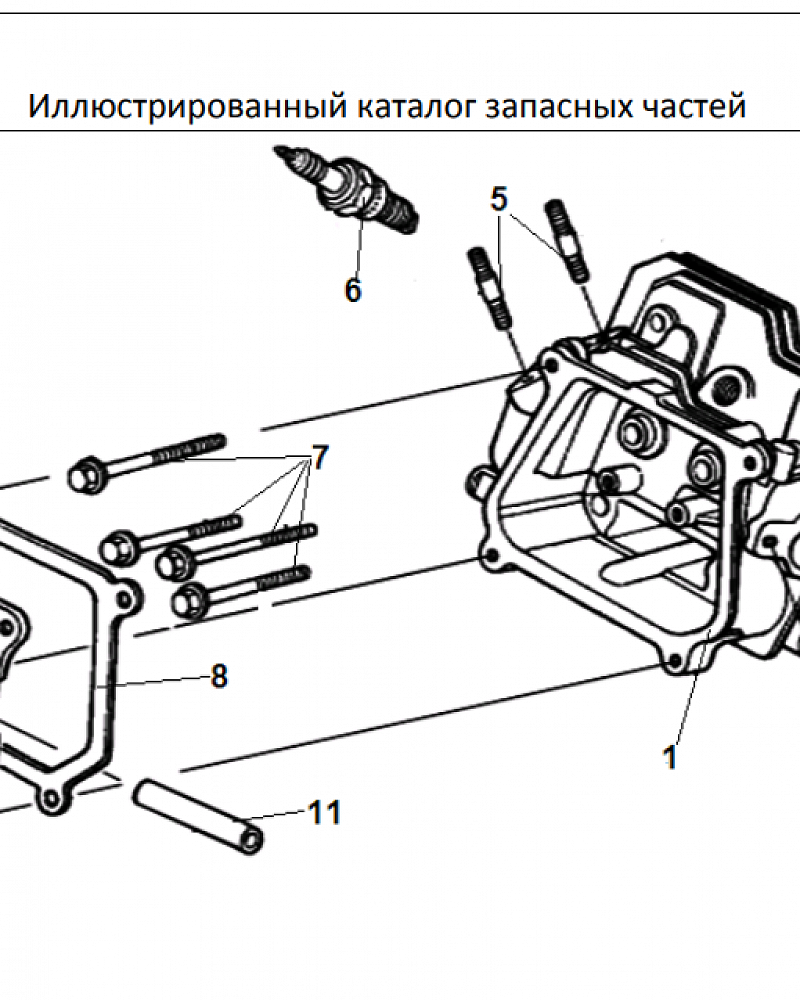 Иллюстрированный каталог запасных частей

6

5

7

8

1

11