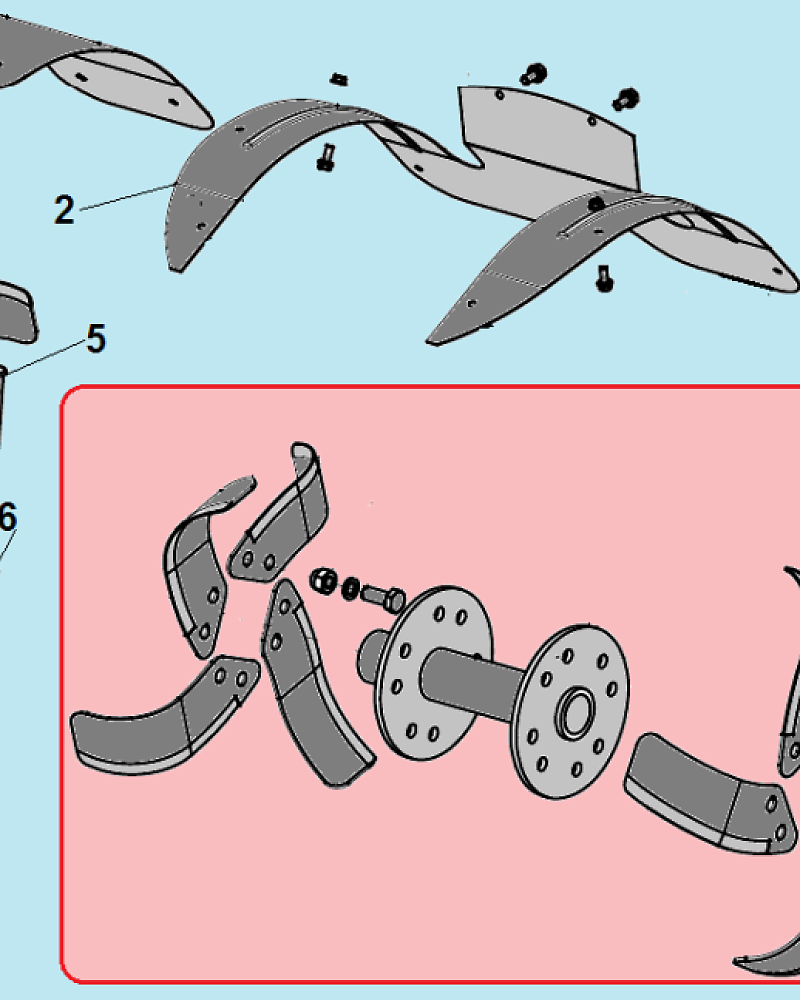 2

5

6