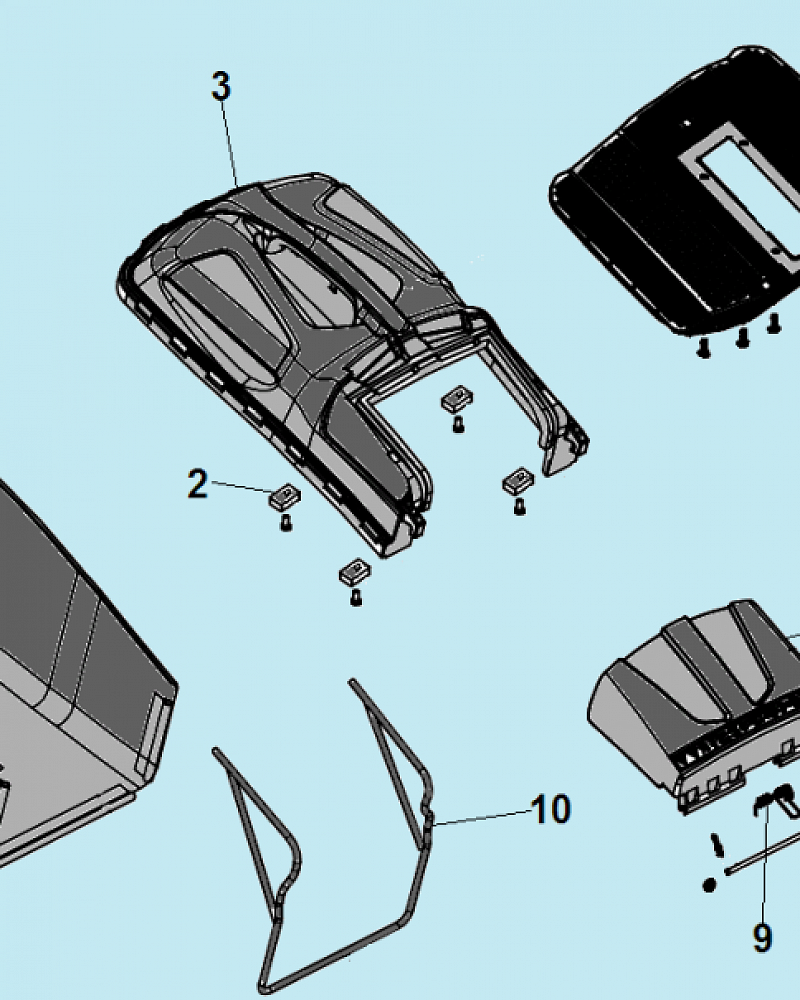 3
2
10
9