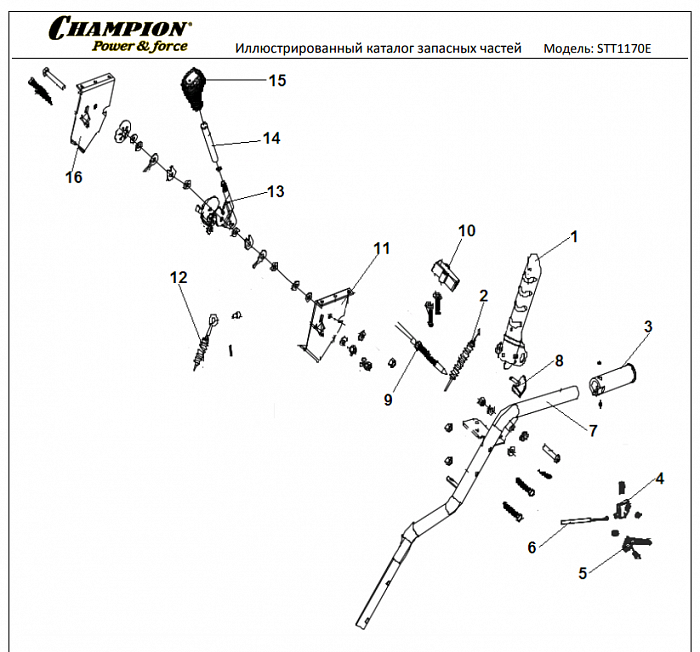 CHAMPION®
Power & force

Иллюстрированный каталог запасных частей

Модель: STT1170E

15

14

16

13

10

1

11

12

2

3

8

9

7

4

6

5