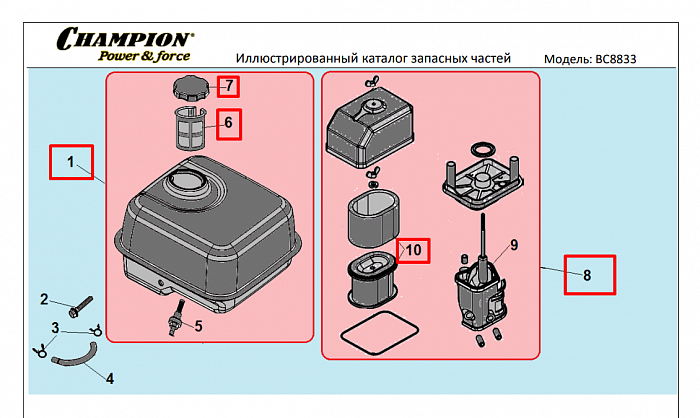 CHAMPION®
Power & force

Иллюстрированный каталог запасных частей

Модель: BC8833

7
6
1
10
9
8
2
3
5
4