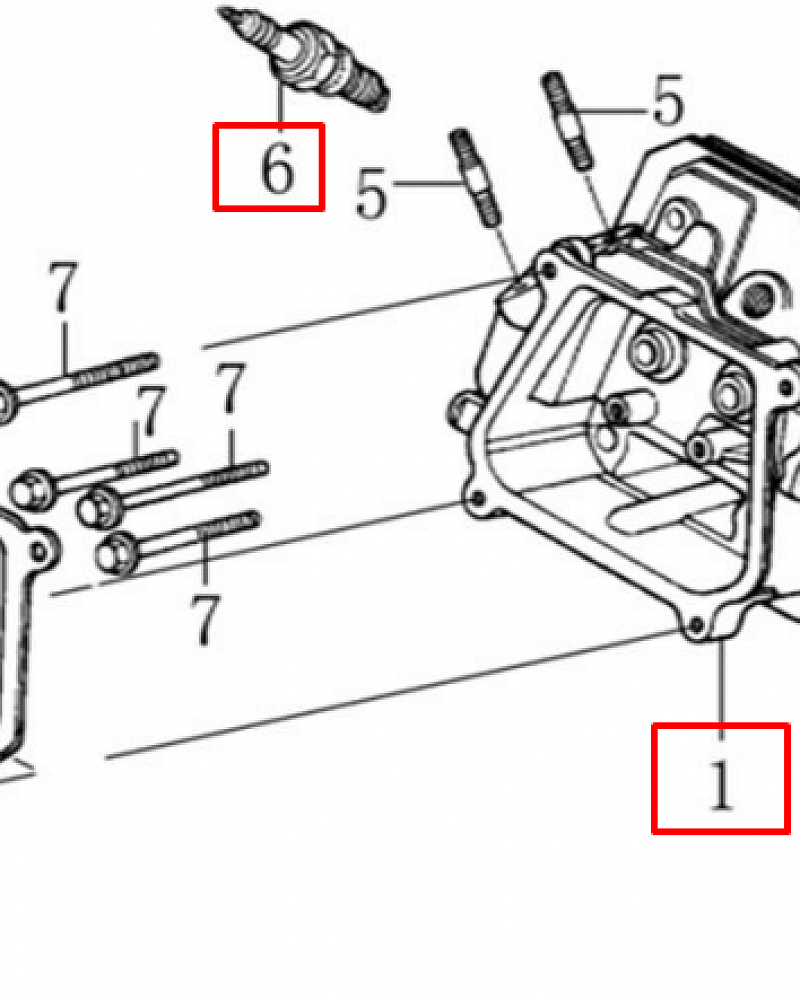 6
5
5
7
7
7
7
1