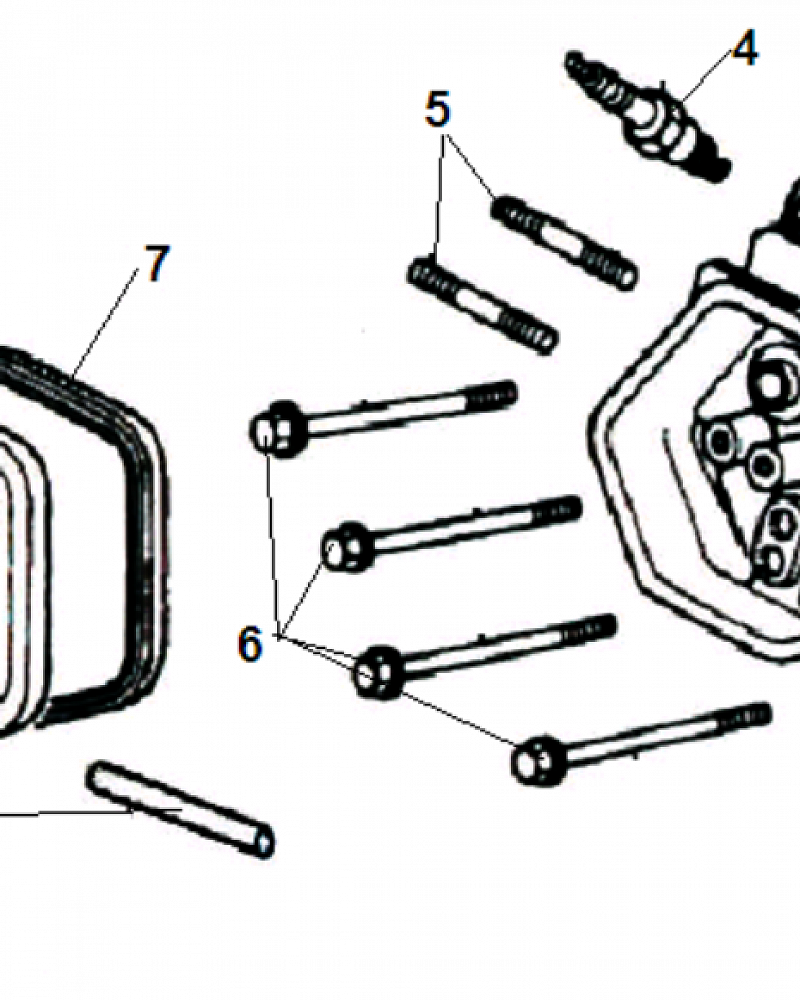 4
5
7
6