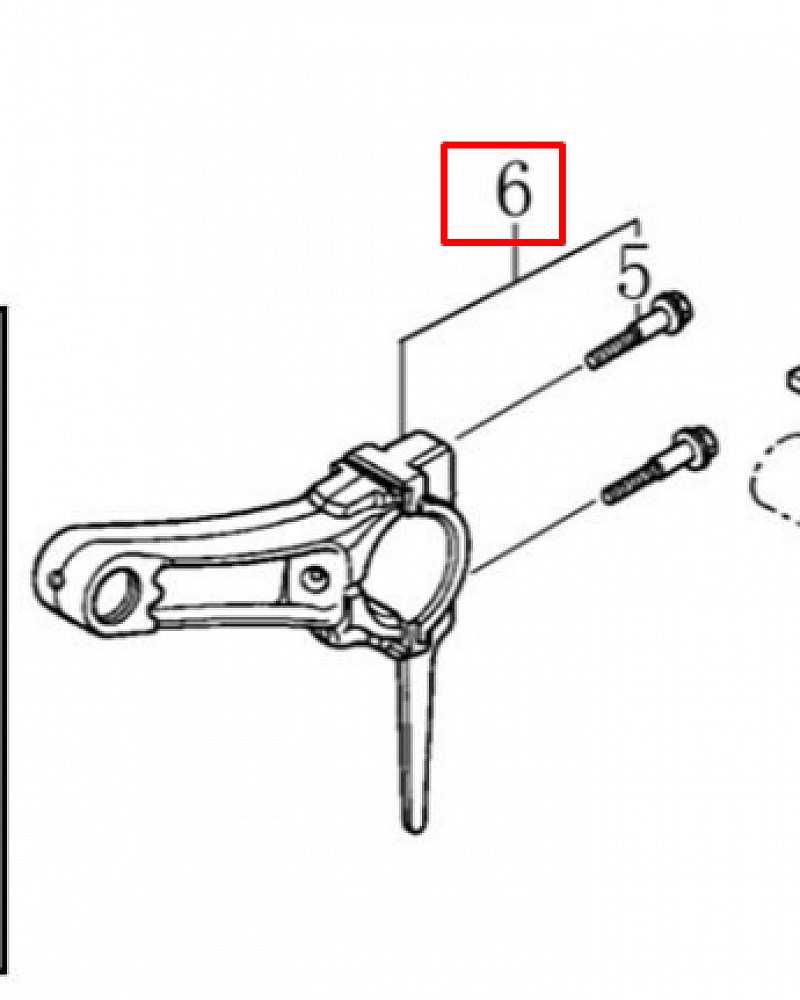 6
5