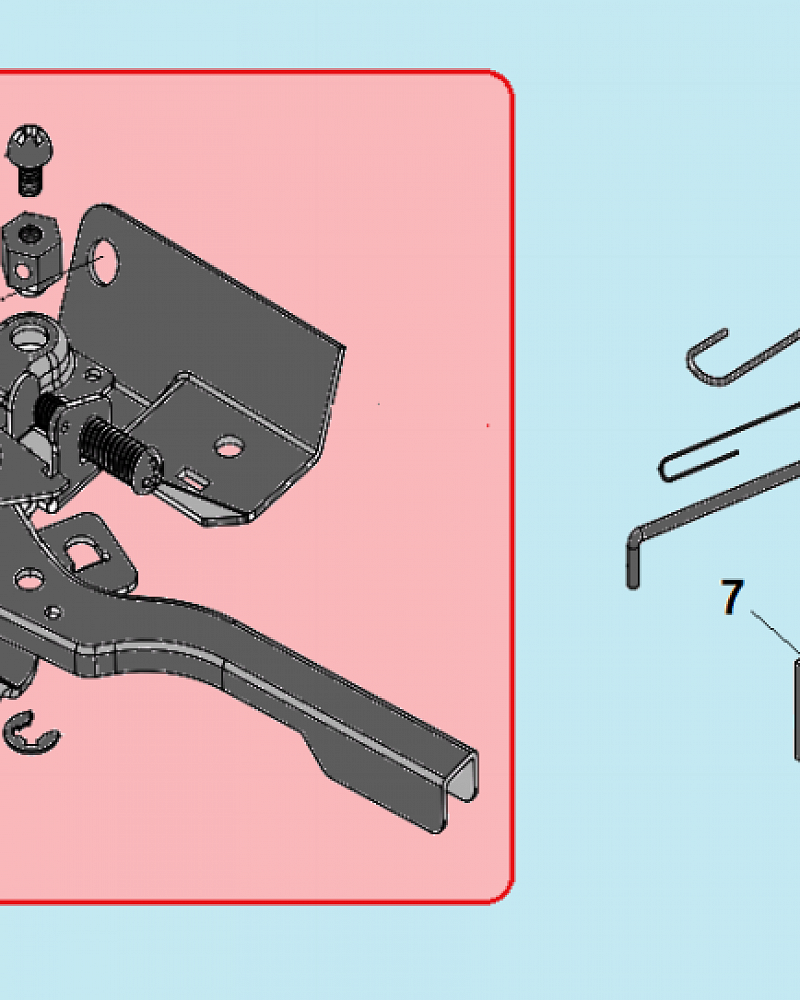 7