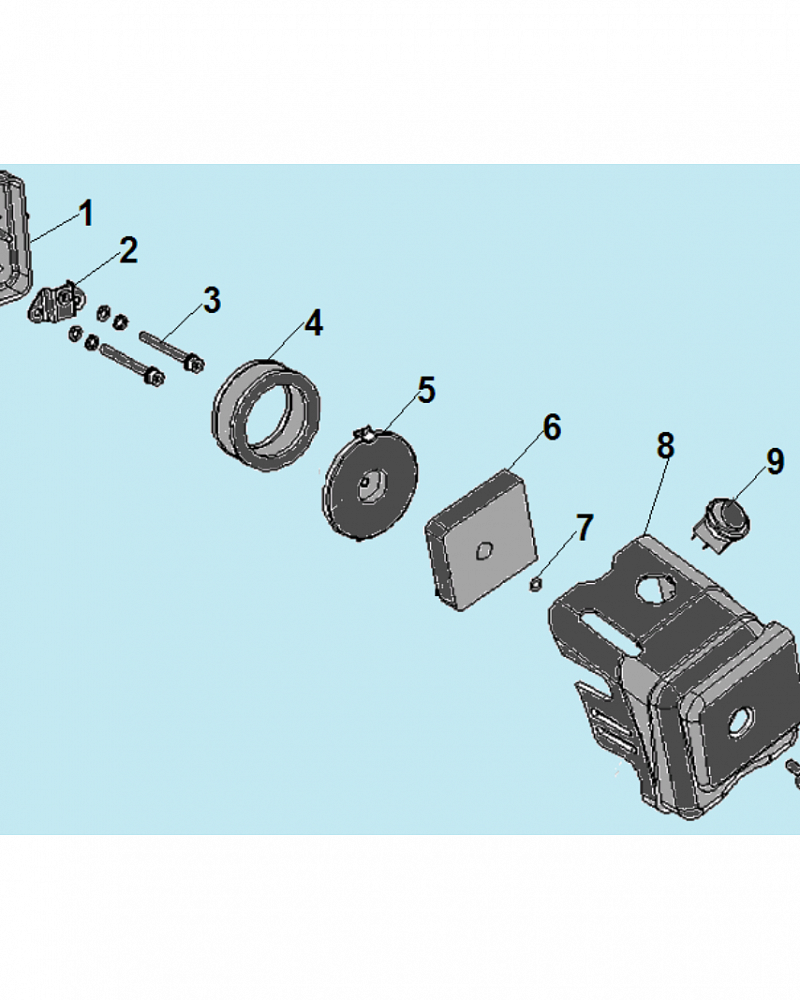 1
2
3
4
5
6
7
8
9