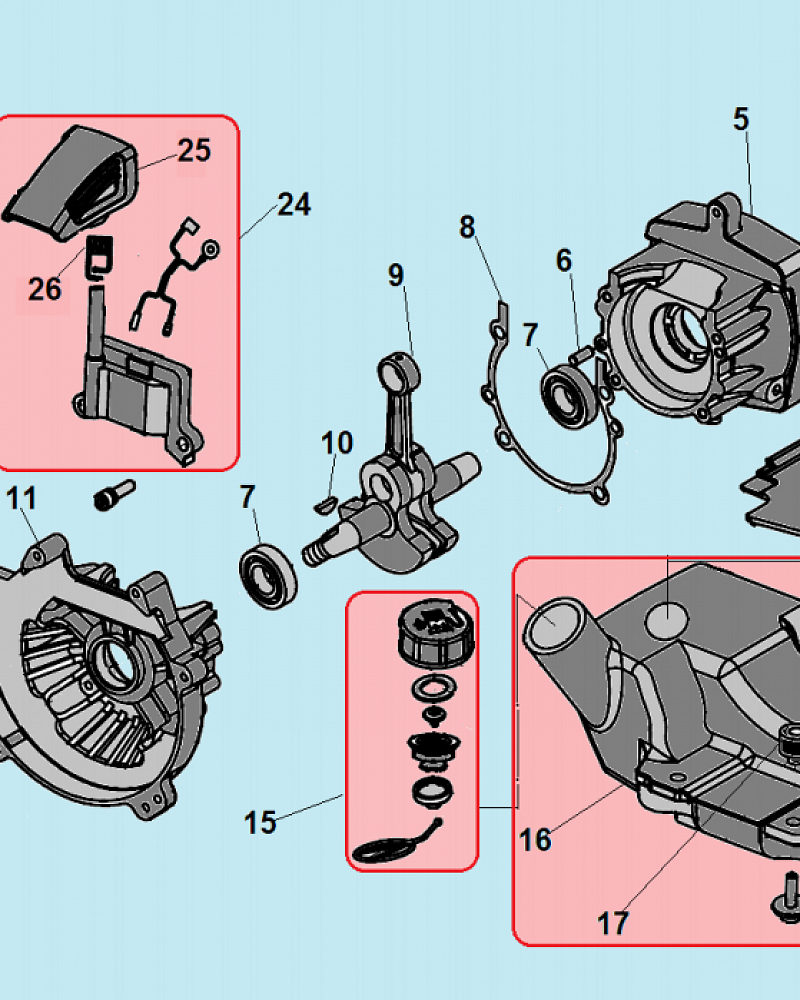 25
24
26
5
8
6
9
7
10
11
7
15
16
17