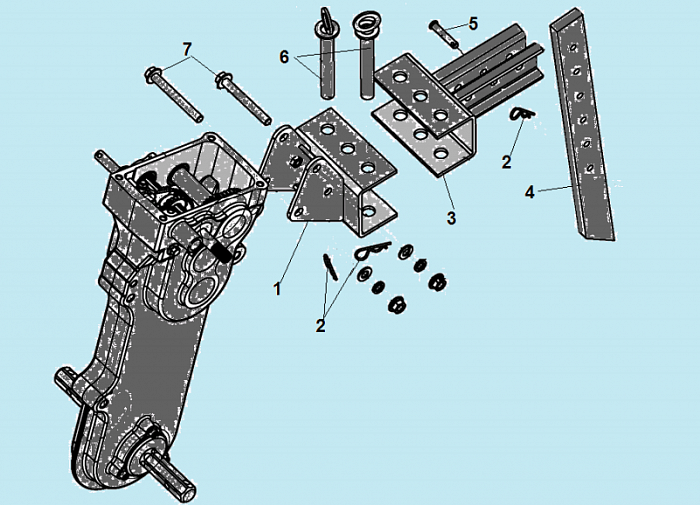 7
6
5
2
3
4
1
2