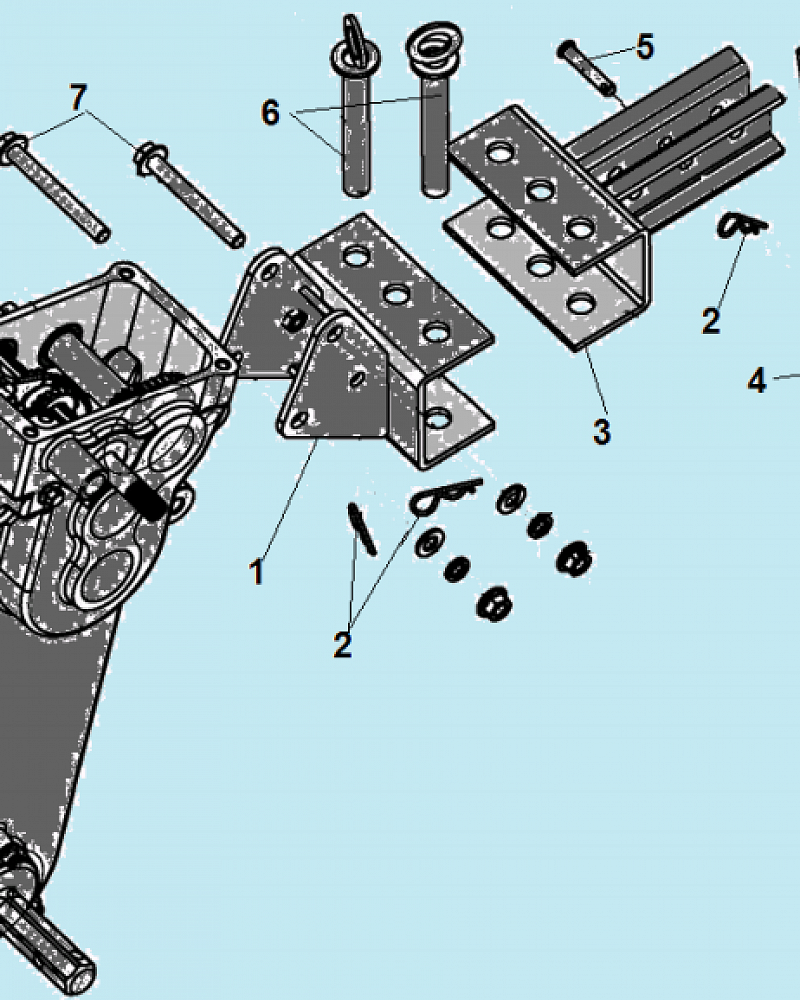 7
6
5
2
4
3
1
2