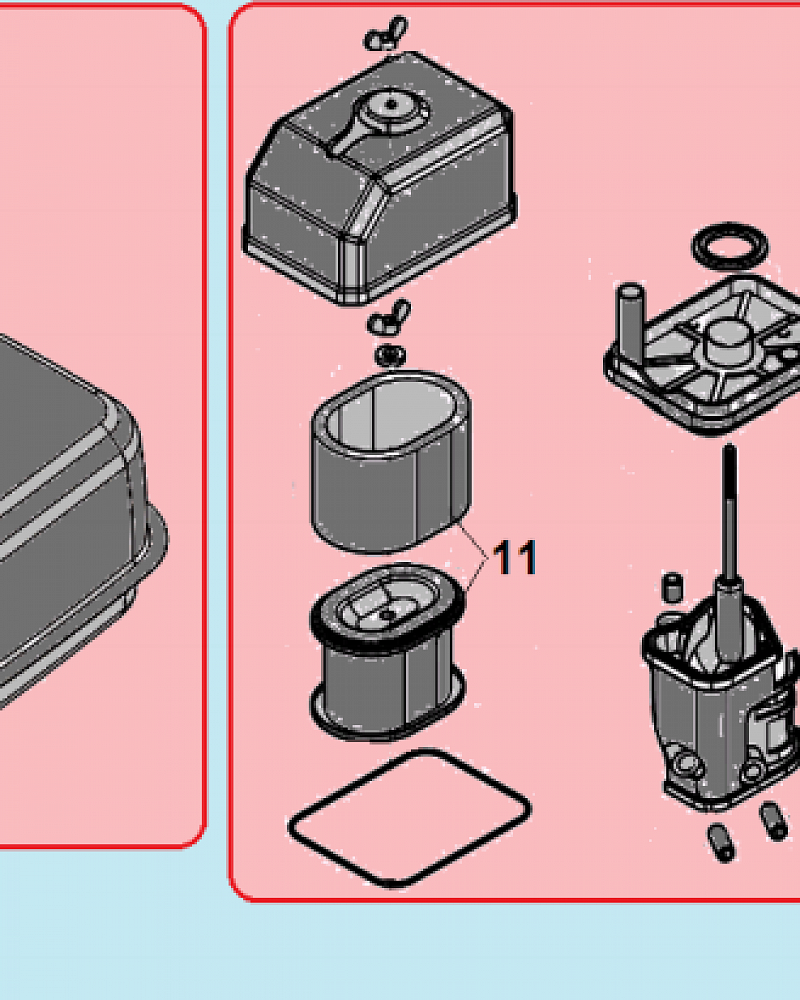 11