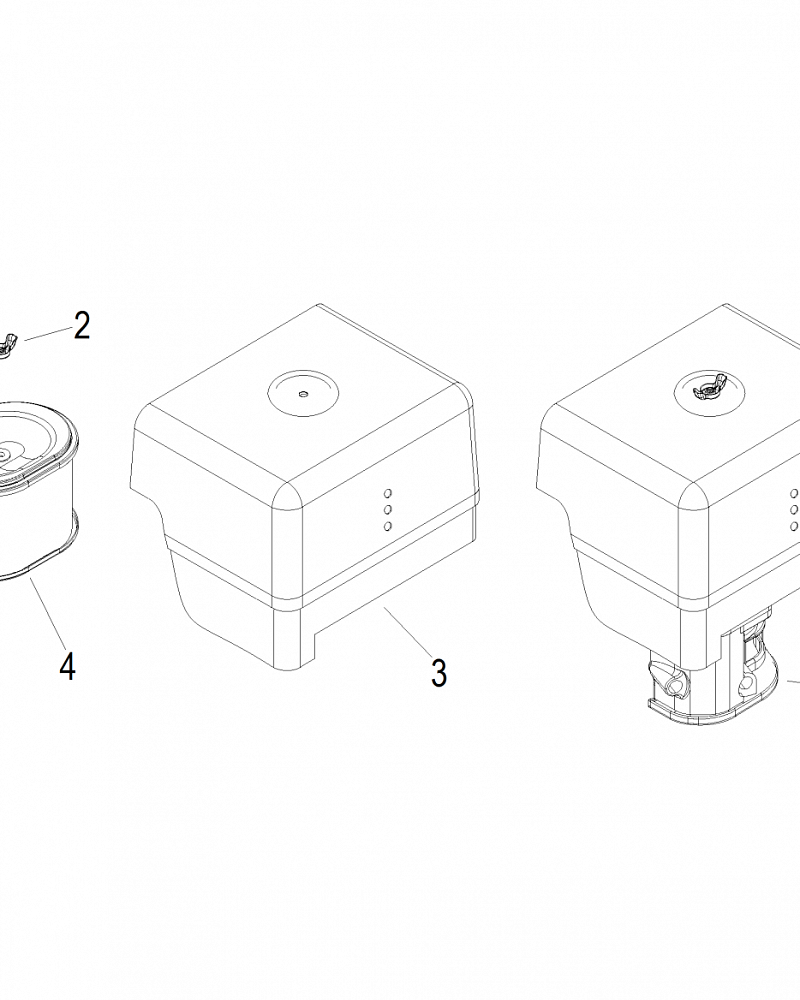 2

4

3