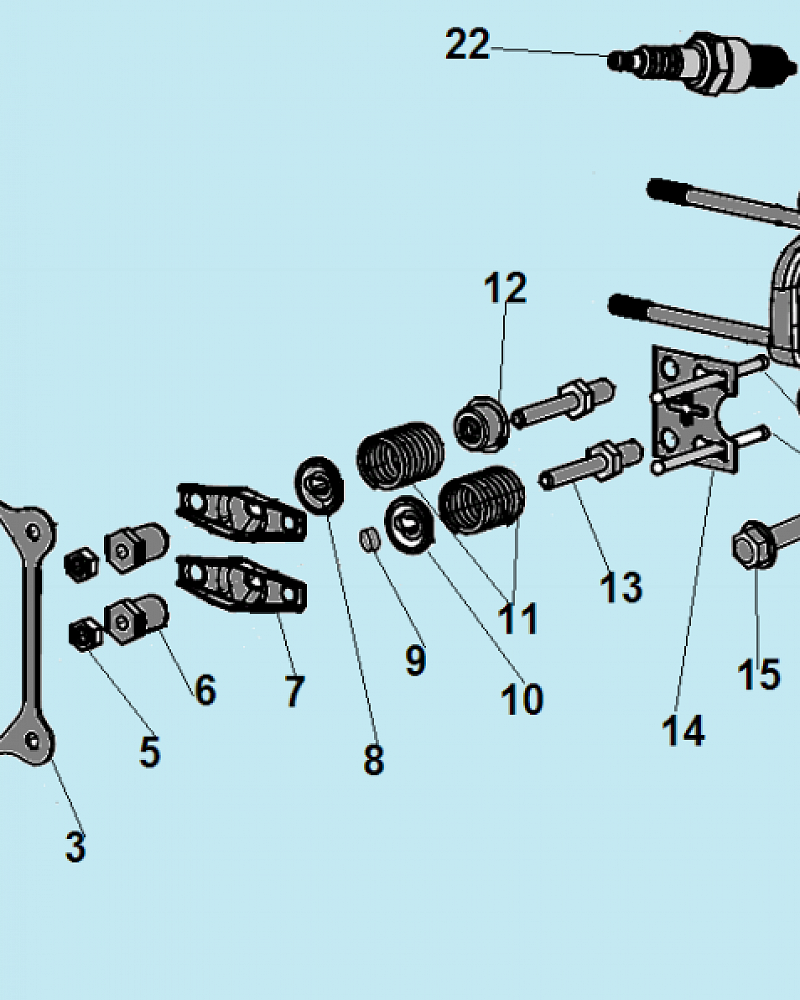 22
12
13
11
9
10
15
14
6
7
5
8
3