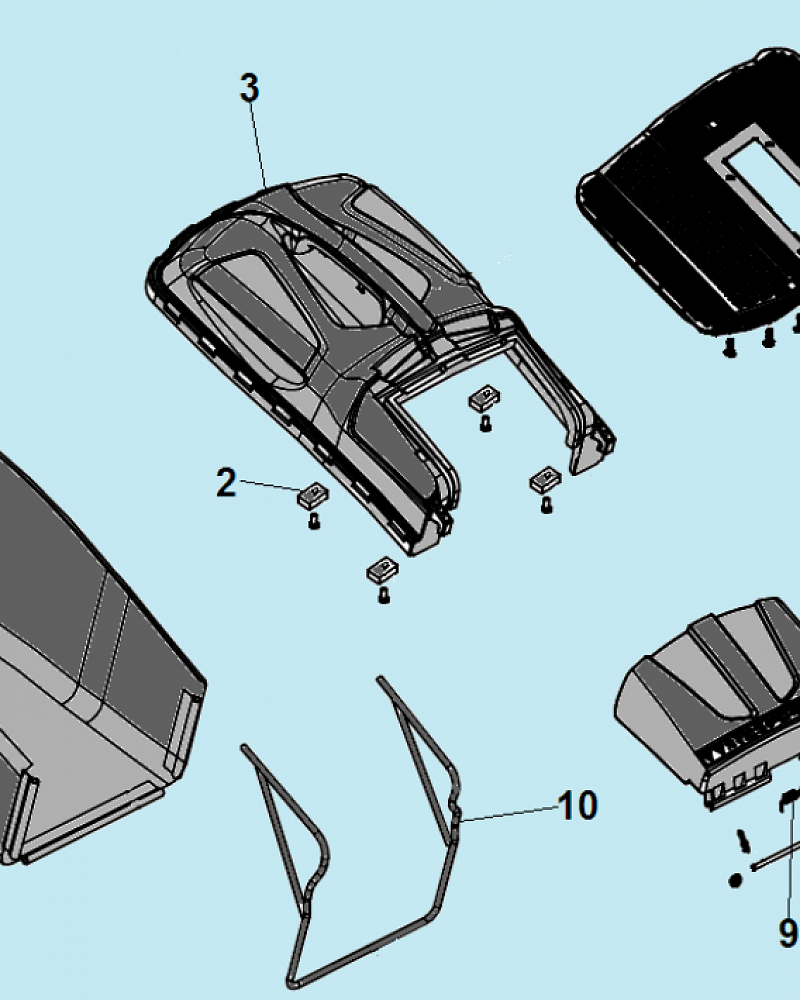 3
2
10
9