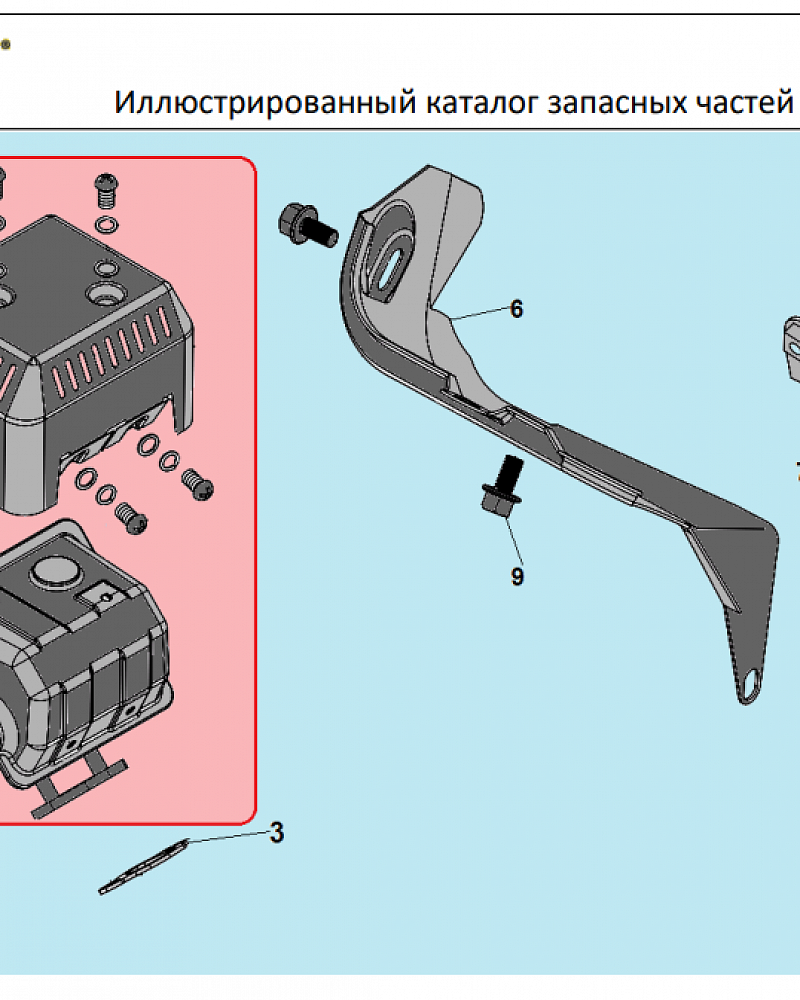 Иллюстрированный каталог запасных частей

6

9

3