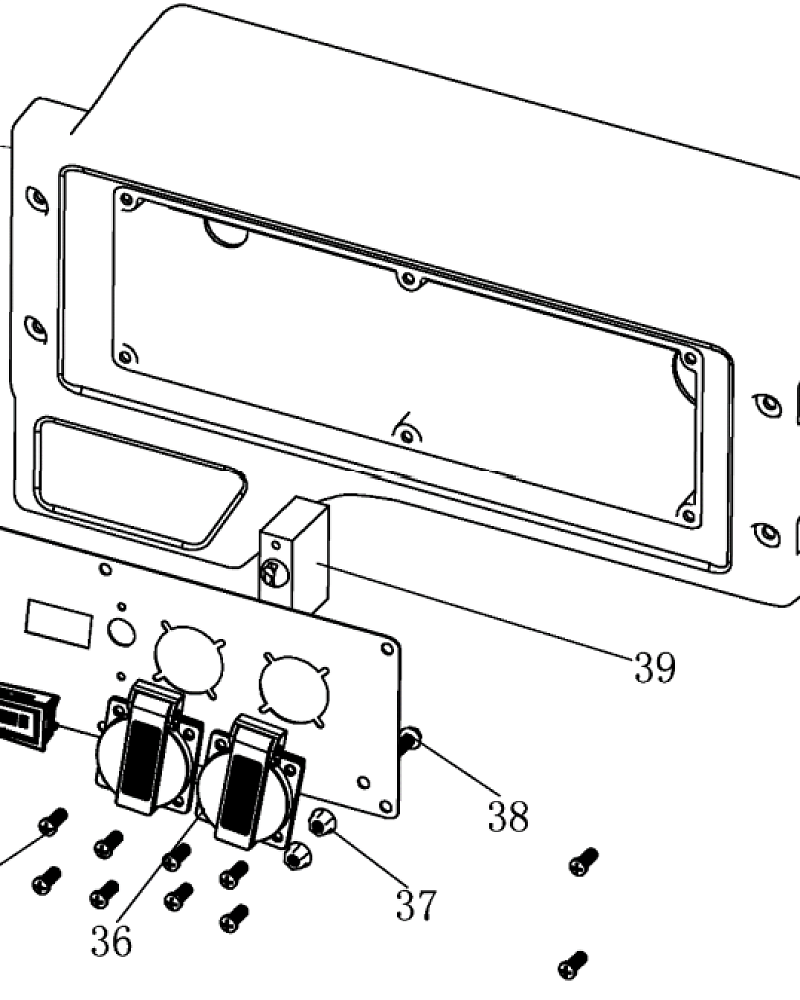 39
38
37
36